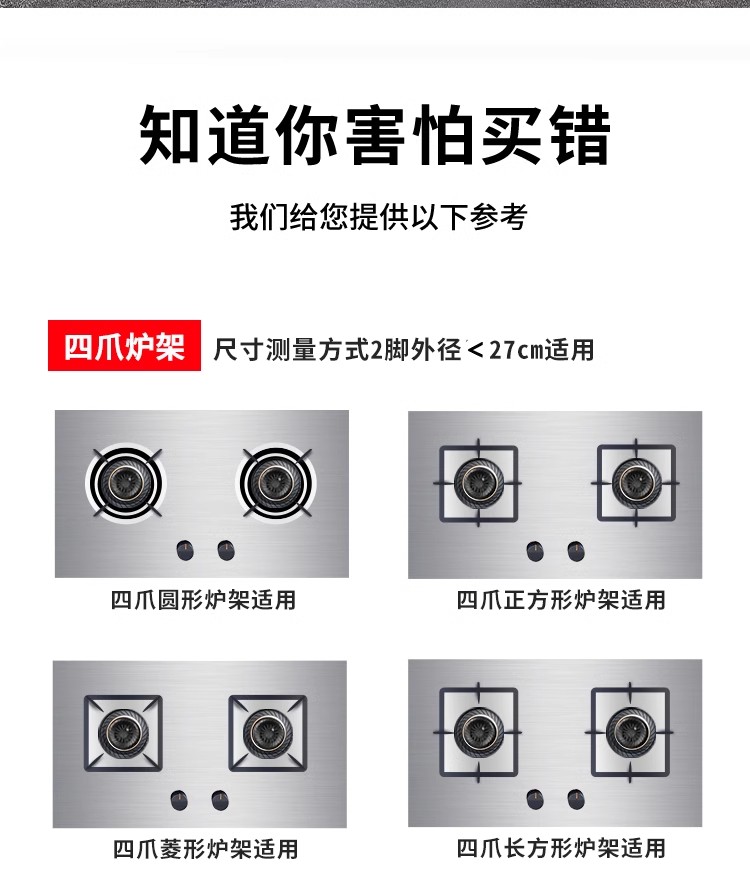 知道你害怕买错

我们给您提供以下参考

四爪炉架 尺寸测量方式2脚外径＜27cm适用

四爪圆形炉架适用

四爪正方形炉架适用

四爪菱形炉架适用

四爪长方形炉架适用