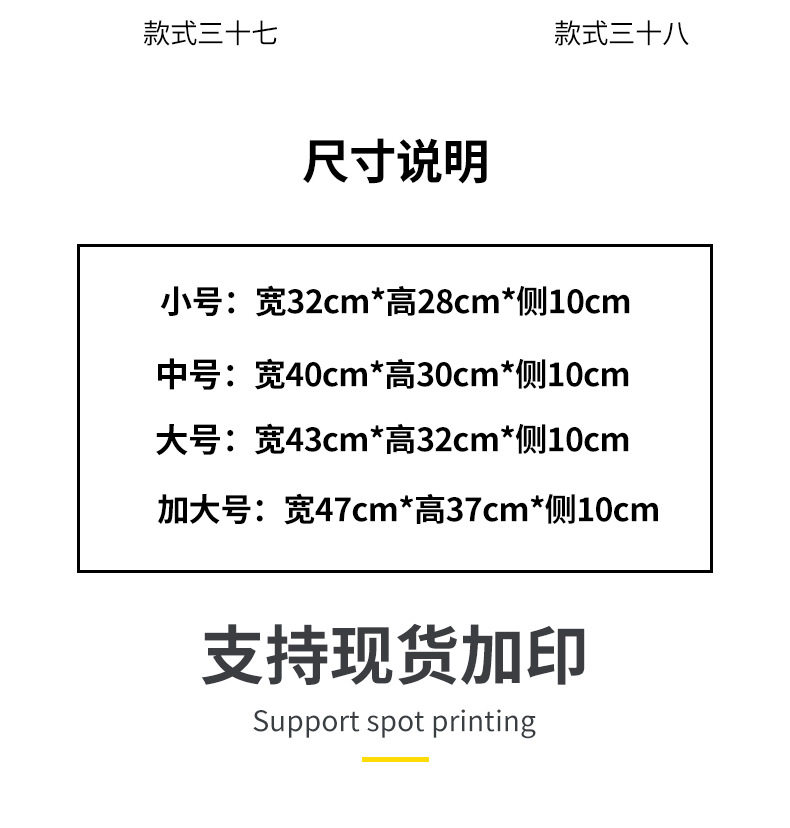 款式三十七 款式三十八

尺寸说明

小号：宽32cm*高28cm*侧10cm

中号：宽40cm*高30cm*侧10cm

大号：宽43cm*高32cm*侧10cm

加大号：宽47cm*高37cm*侧10cm

支持现货加印

Support spot printing