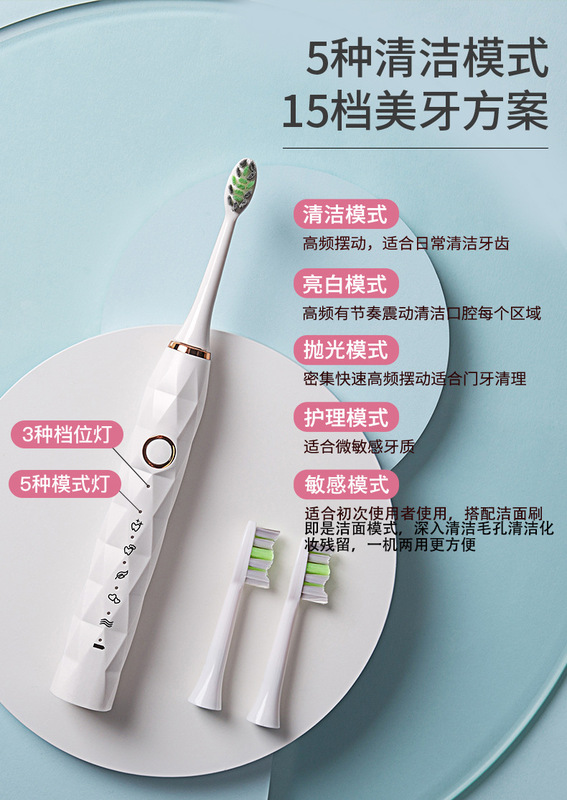 5种清洁模式
15档美牙方案

清洁模式
高频摆动，适合日常清洁牙齿

亮白模式
高频有节奏震动清洁口腔每个区域

抛光模式
密集快速高频摆动适合门牙清理

护理模式
适合微敏感牙质

敏感模式
适合初次使用者使用，搭配洁面刷即是洁面模式，深入清洁毛孔清洁化妆残留，一机两用更方便

3种档位灯
5种模式灯