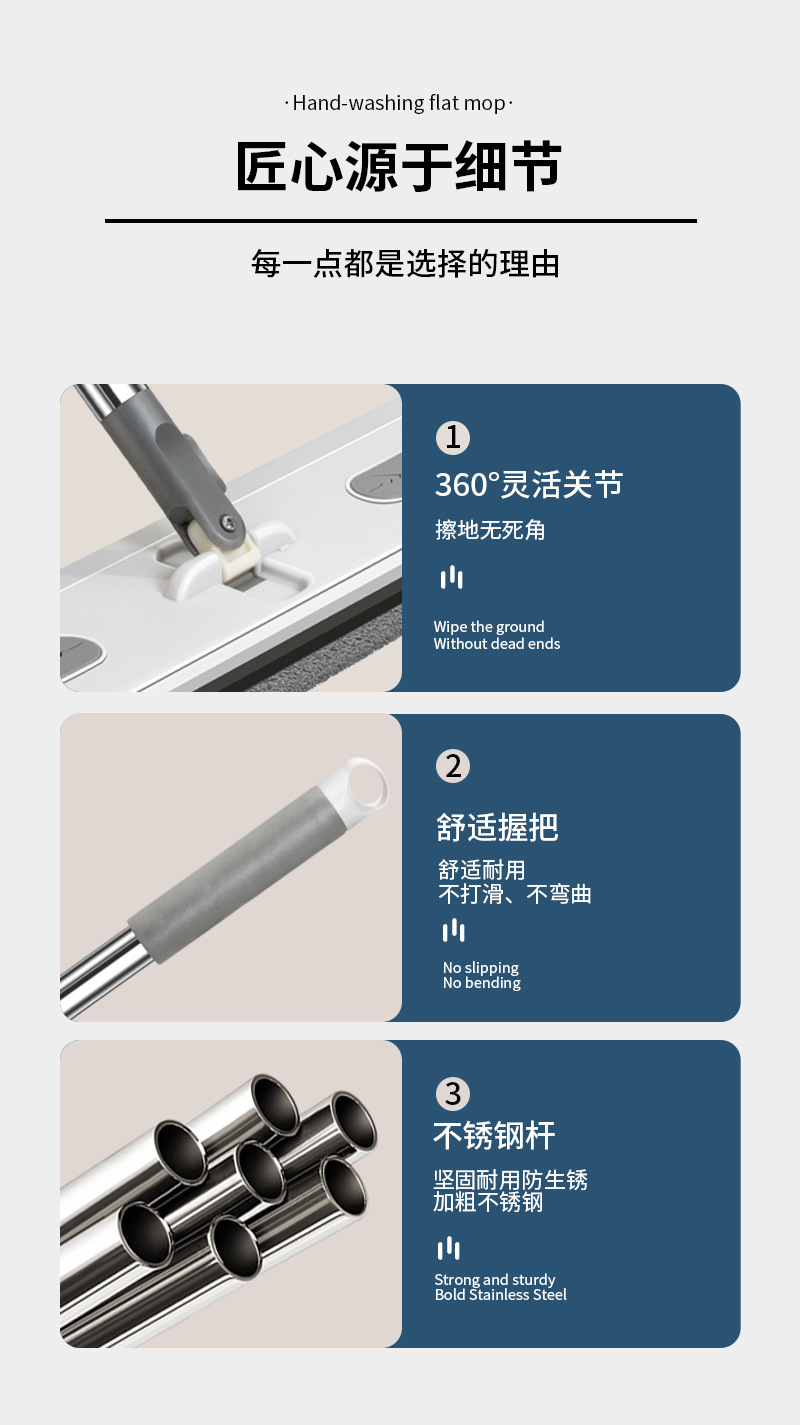 ·Hand-washing flat mop·

匠心源于细节

每一点都是选择的理由

1
360°灵活关节
擦地无死角

Wipe the ground
Without dead ends

2
舒适握把
舒适耐用
不打滑、不弯曲

No slipping
No bending

3
不锈钢杆
坚固耐用防生锈
加粗不锈钢

Strong and sturdy
Bold Stainless Steel