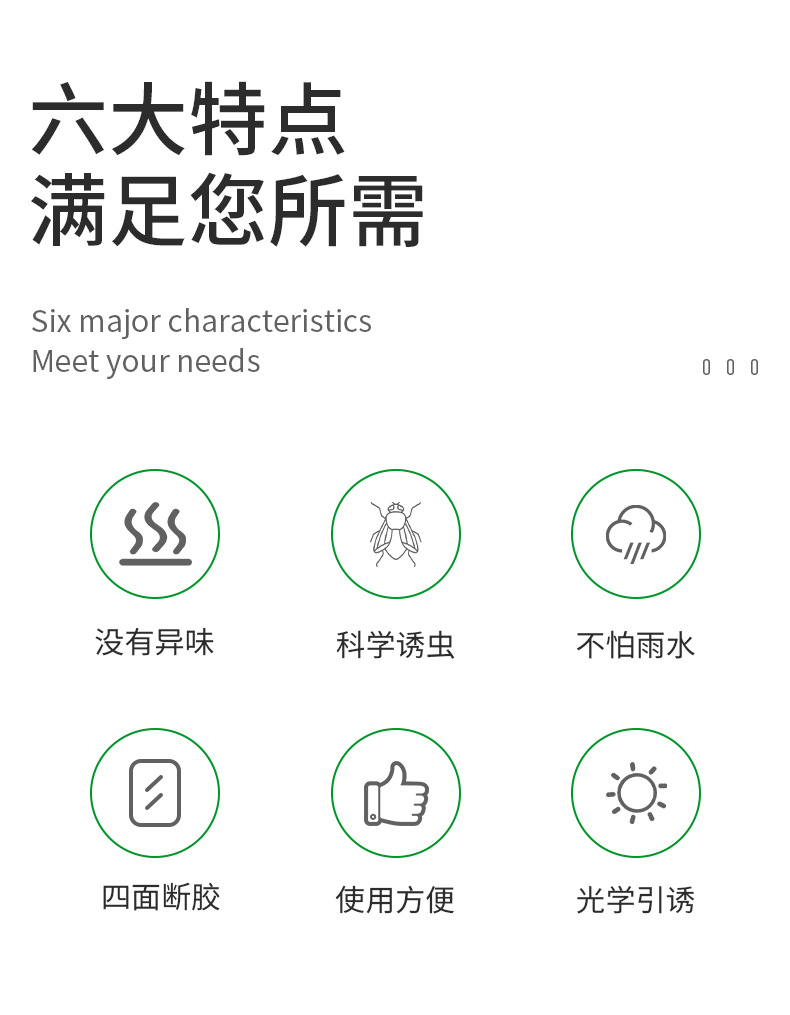 六大特点
满足您所需

Six major characteristics
Meet your needs

没有异味

科学诱虫

不怕雨水

四面断胶

使用方便

光学引诱