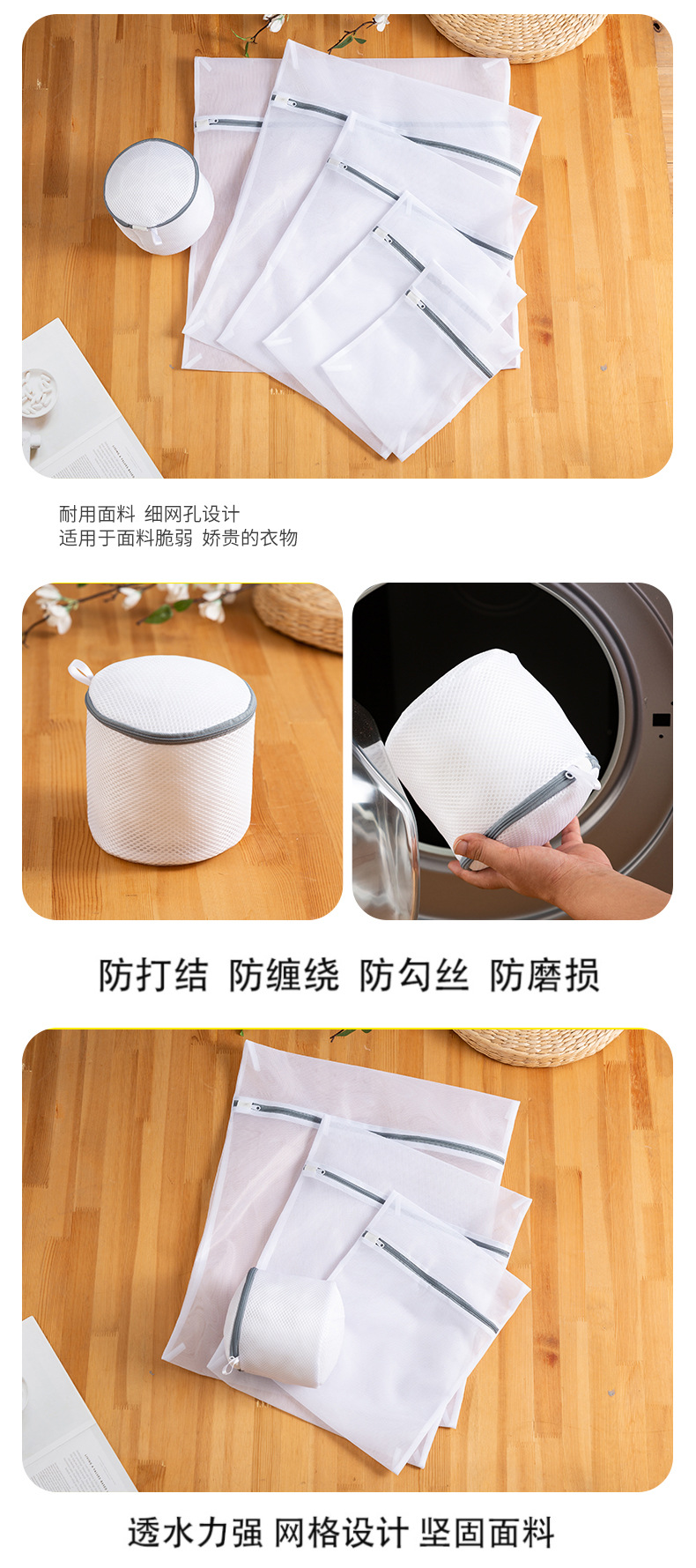 耐用面料 细网孔设计
适用于面料脆弱 娇贵的衣物

防打结 防缠绕 防勾丝 防磨损

透水力强 网格设计 坚固面料