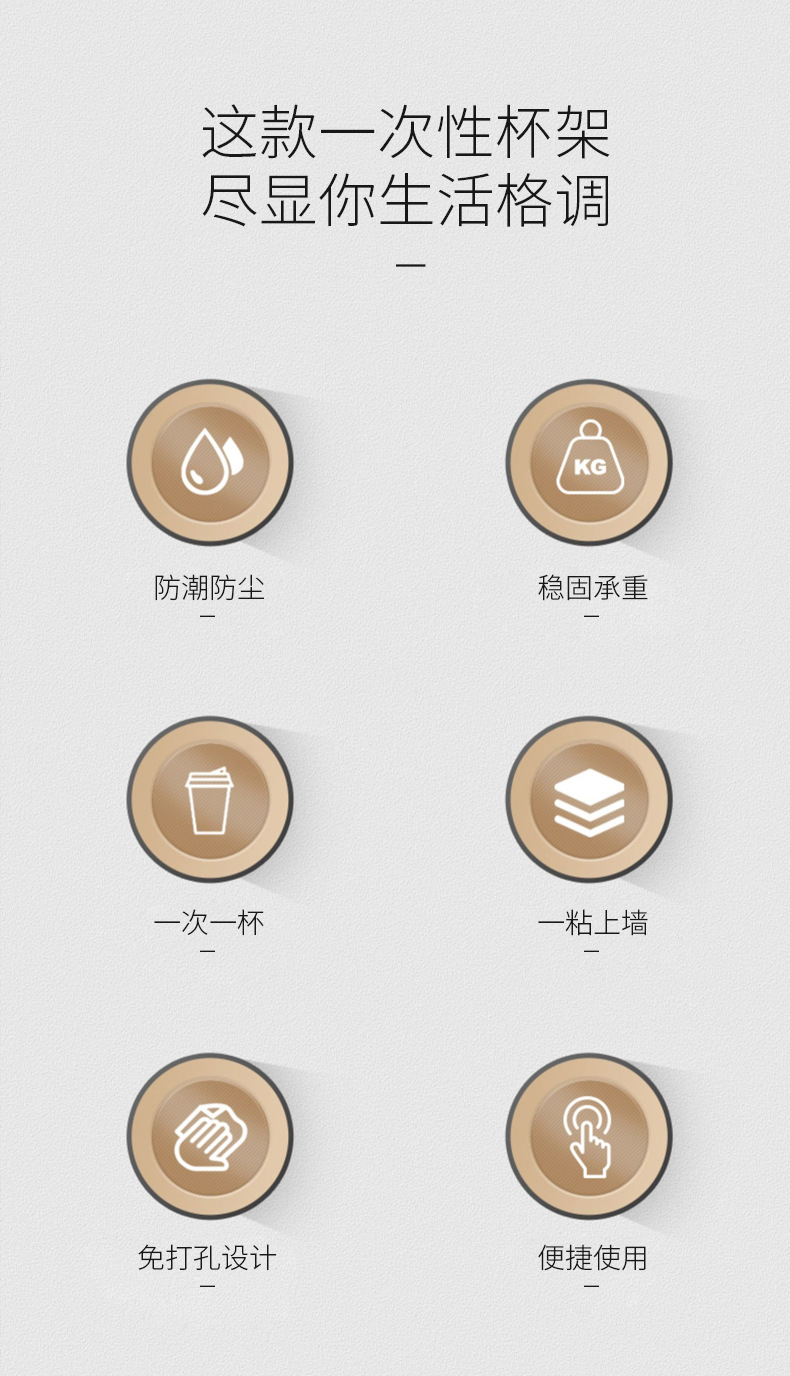 这款一次性杯架
尽显你生活格调

KG

防潮防尘

稳固承重

一次一杯

一粘上墙

免打孔设计

便捷使用