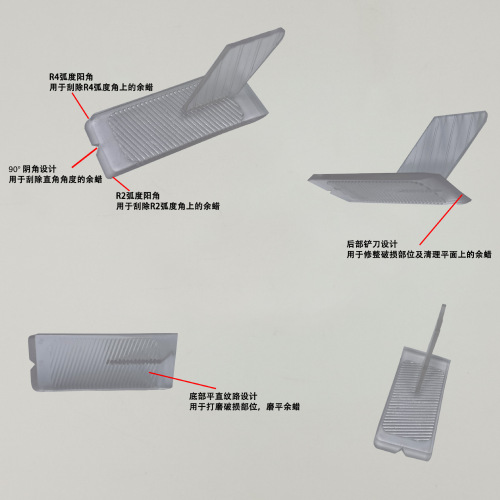 R4弧度阳角
用于刮除R4弧度角上的余蜡

90° 阴角设计
用于刮除直角角度的余蜡

R2弧度阳角
用于刮除R2弧度角上的余蜡

后部铲刀设计
用于修整破损部位及清理平面上的余蜡

底部平直纹路设计
用于打磨破损部位，磨平余蜡