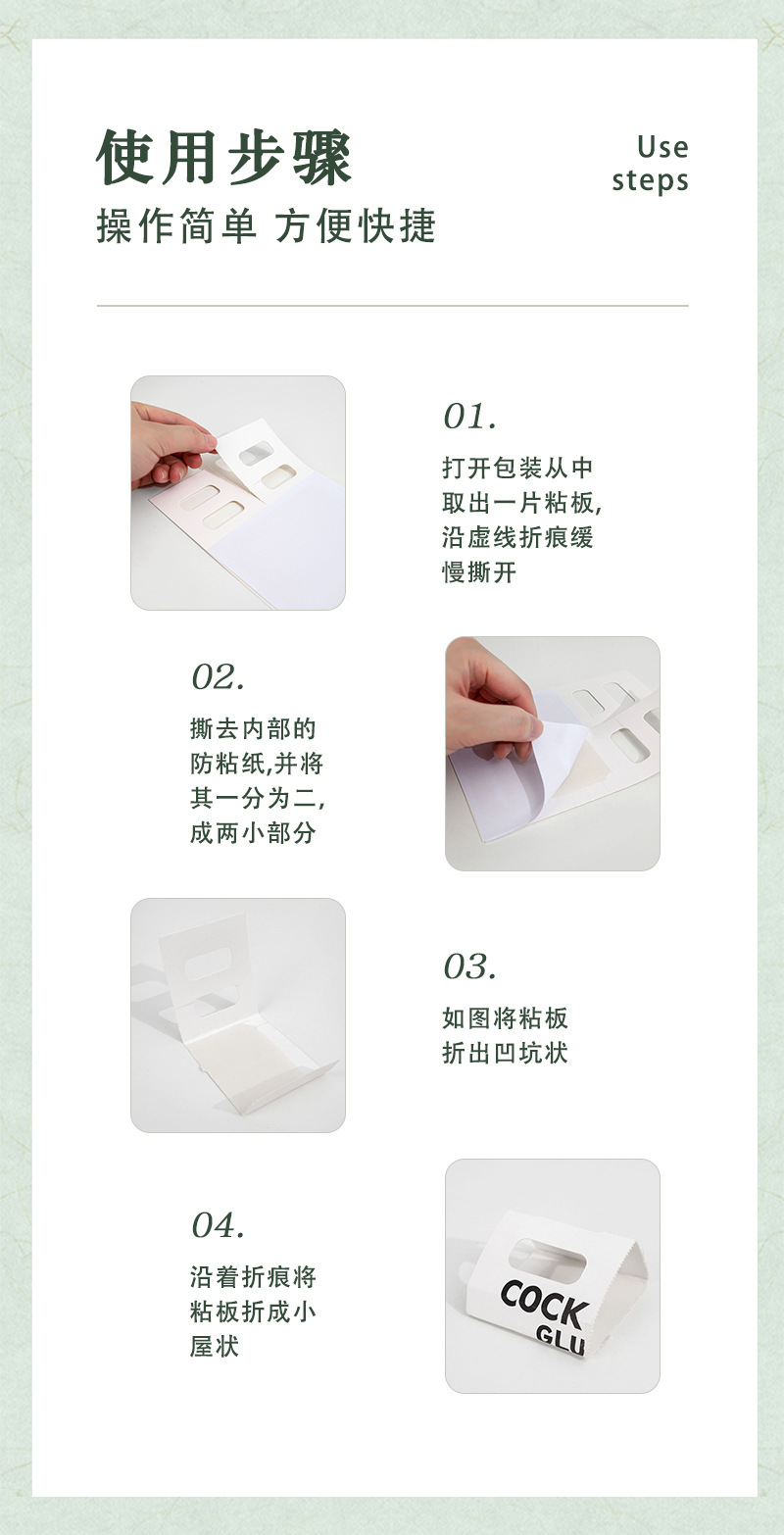 使用步骤

操作简单 方便快捷

Use steps

01.

打开包装从中取出一片粘板,沿虚线折痕缓慢撕开

02.

撕去内部的防粘纸,并将其一分为二,成两小部分

03.

如图将粘板折出凹坑状

04.

沿着折痕将粘板折成小屋状

COCK GLU