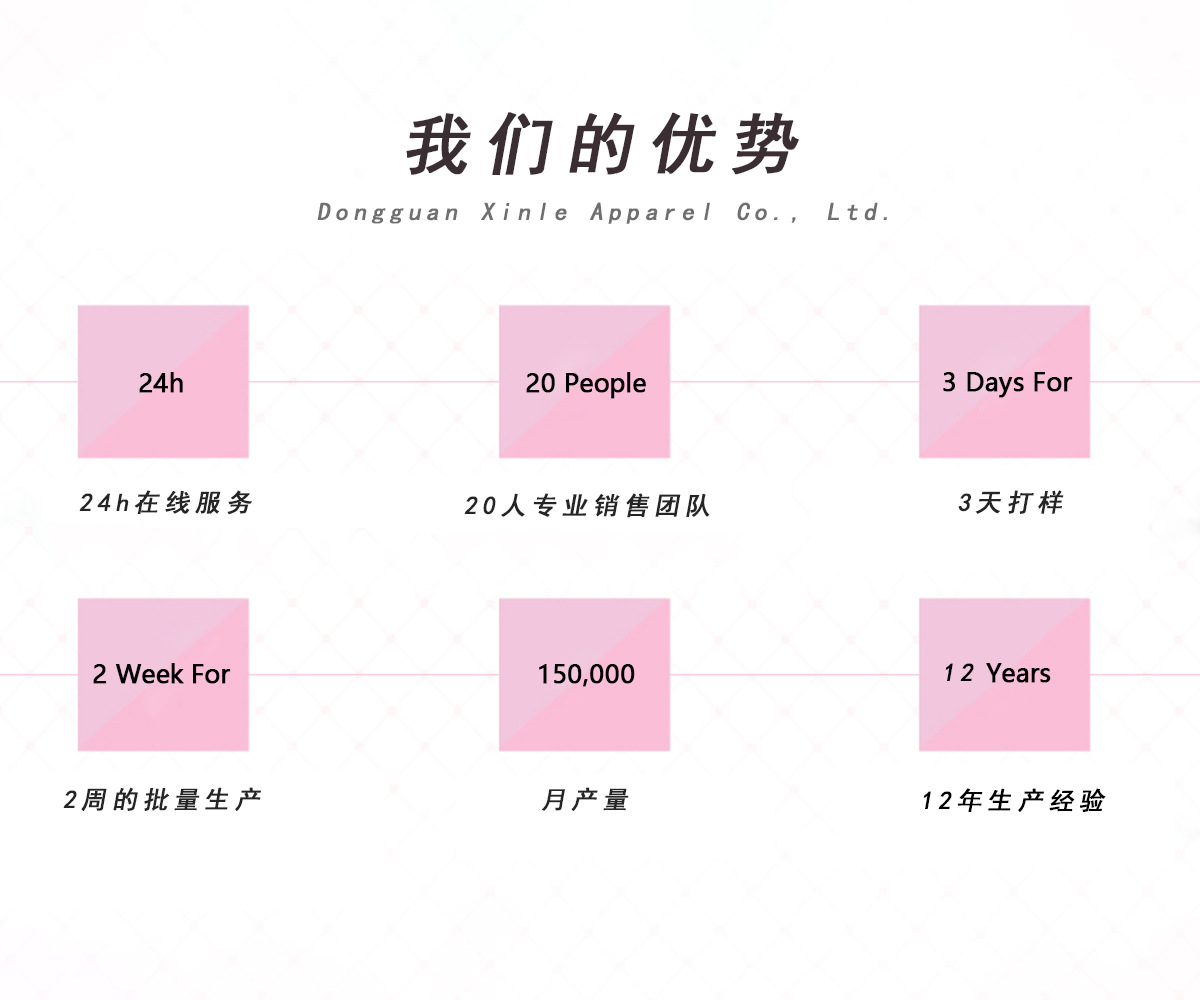 我们的优势

Dongguan Xinle Apparel Co., Ltd.

24h

24h在线服务

20 People

20人专业销售团队

3 Days For

3天打样

2 Week For

2周的批量生产

150,000

月产量

12 Years

12年生产经验