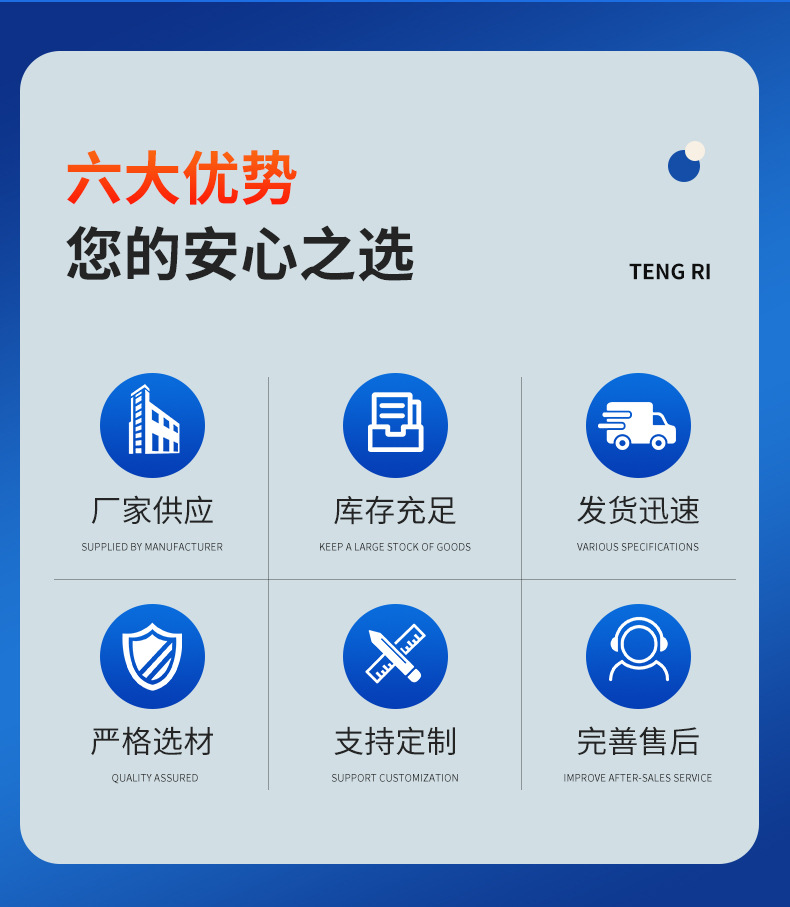 六大优势
您的安心之选

TENG RI

厂家供应
SUPPLIED BY MANUFACTURER

库存充足
KEEP A LARGE STOCK OF GOODS

发货迅速
VARIOUS SPECIFICATIONS

严格选材
QUALITY ASSURED

支持定制
SUPPORT CUSTOMIZATION

完善售后
IMPROVE AFTER-SALES SERVICE