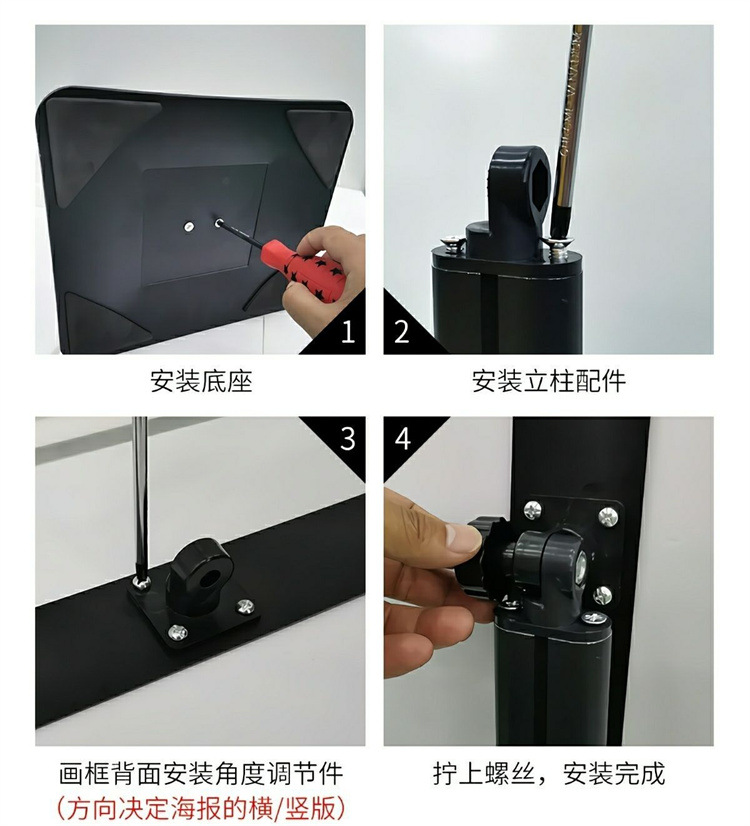 1

安装底座

2

安装立柱配件

3

画框背面安装角度调节件
（方向决定海报的横/竖版）

4

拧上螺丝，安装完成