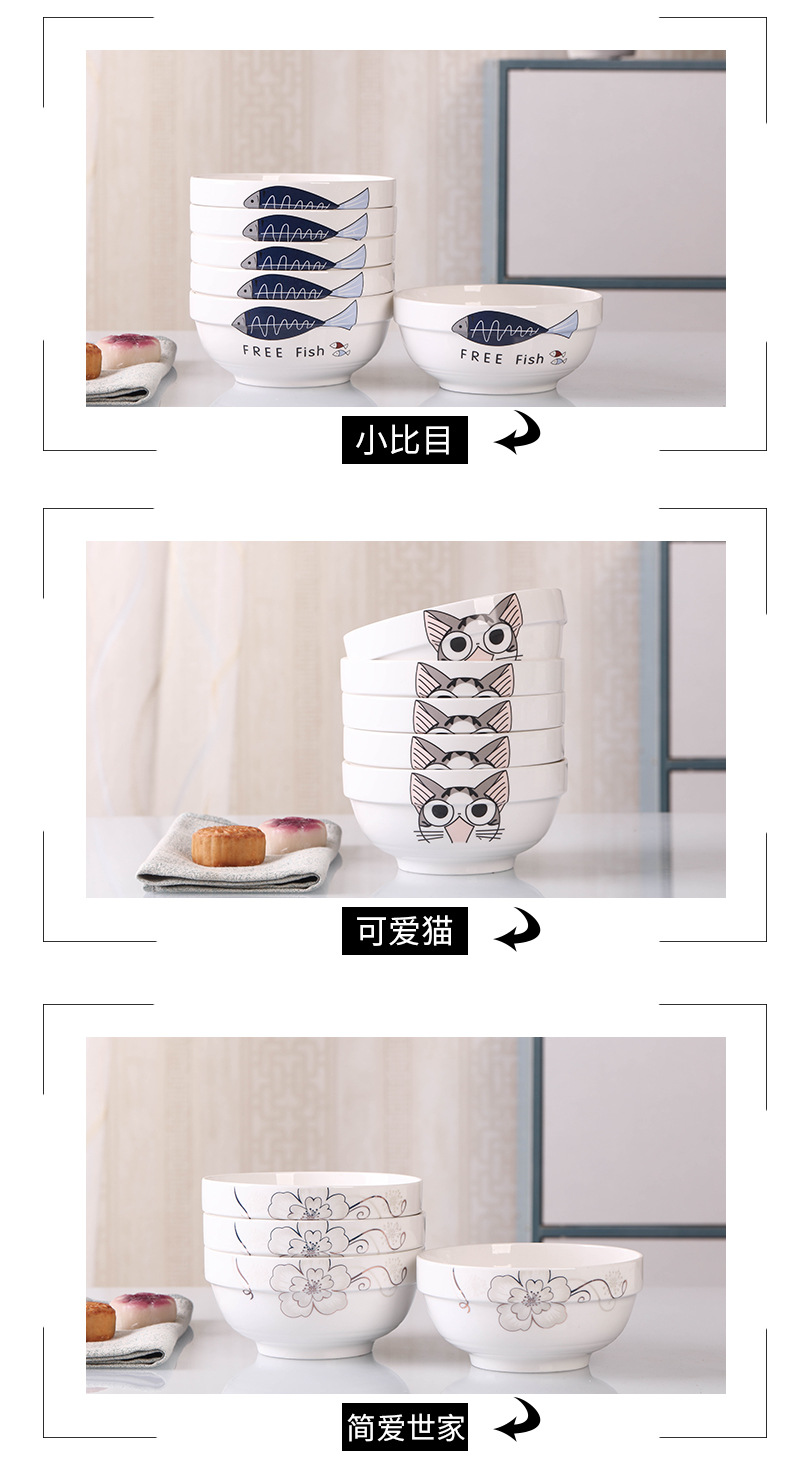 FREE Fish

FREE Fish

小比目

可爱猫

简爱世家