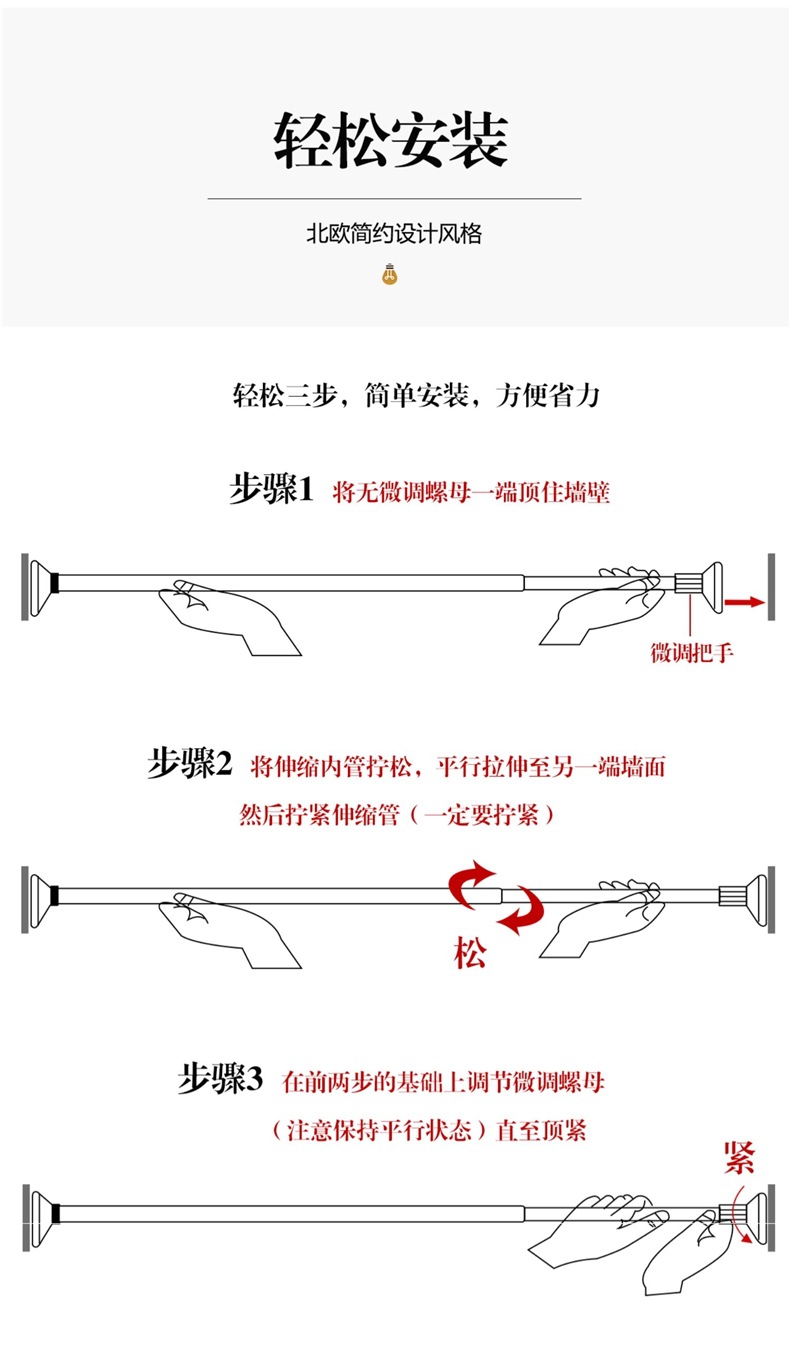 轻松安装

北欧简约设计风格

轻松三步，简单安装，方便省力

步骤1 将无微调螺母一端顶住墙壁

微调把手

步骤2 将伸缩内管拧松，平行拉伸至另一端墙面
然后拧紧伸缩管（一定要拧紧）

松

步骤3 在前两步的基础上调节微调螺母
（注意保持平行状态）直至顶紧

紧