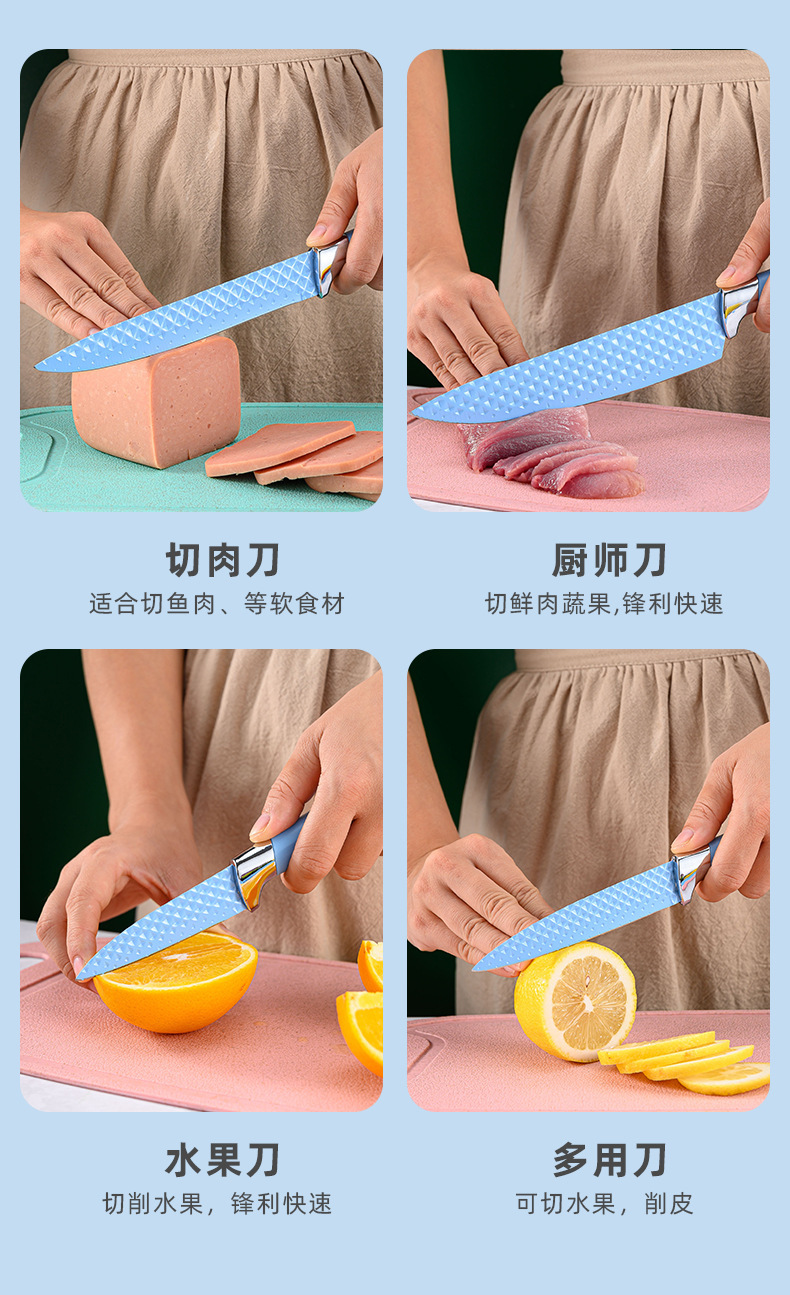 切肉刀
适合切鱼肉、等软食材

厨师刀
切鲜肉蔬果,锋利快速

水果刀
切削水果，锋利快速

多用刀
可切水果，削皮