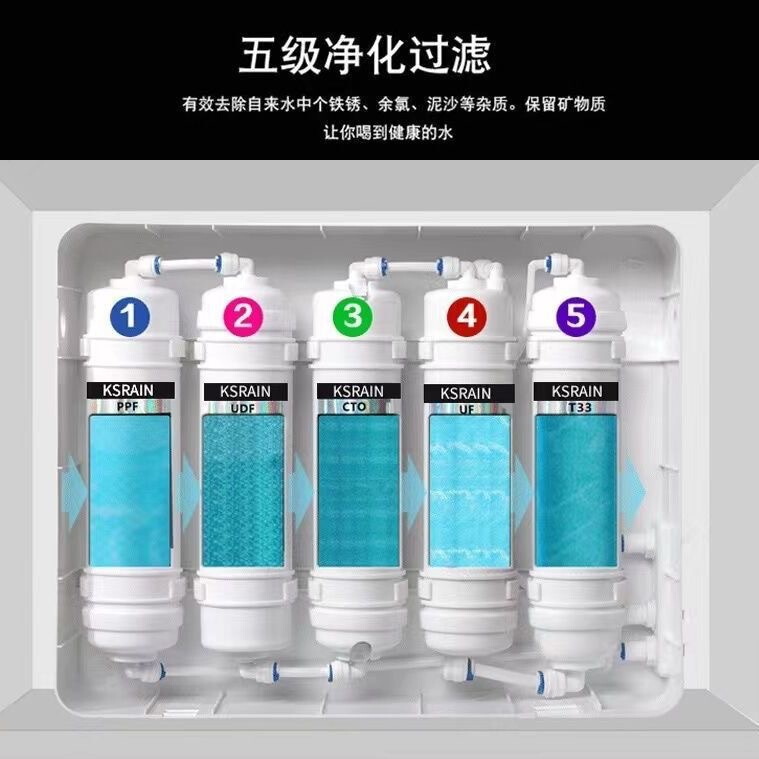 五级净化过滤

有效去除自来水中个铁锈、余氯、泥沙等杂质。保留矿物质
让你喝到健康的水

1
KSRAIN
PPF

2
KSRAIN
UDF

3
KSRAIN
CTO

4
KSRAIN
UF

5
KSRAIN
T33