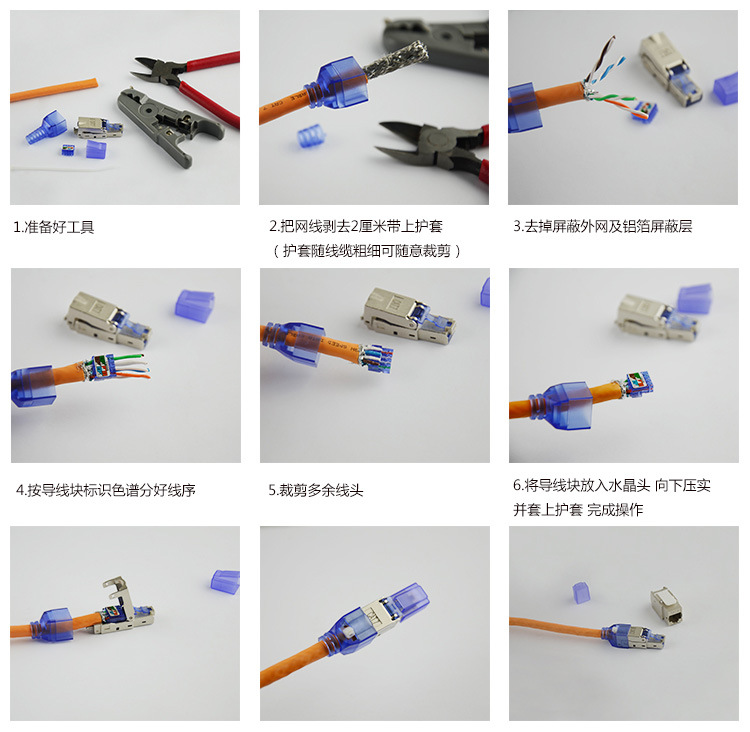 1.准备好工具

2.把网线剥去2厘米带上护套
（护套随线缆粗细可随意裁剪）

3.去掉屏蔽外网及铝箔屏蔽层

4.按导线块标识色谱分好线序

5.裁剪多余线头

6.将导线块放入水晶头 向下压实
并套上护套 完成操作