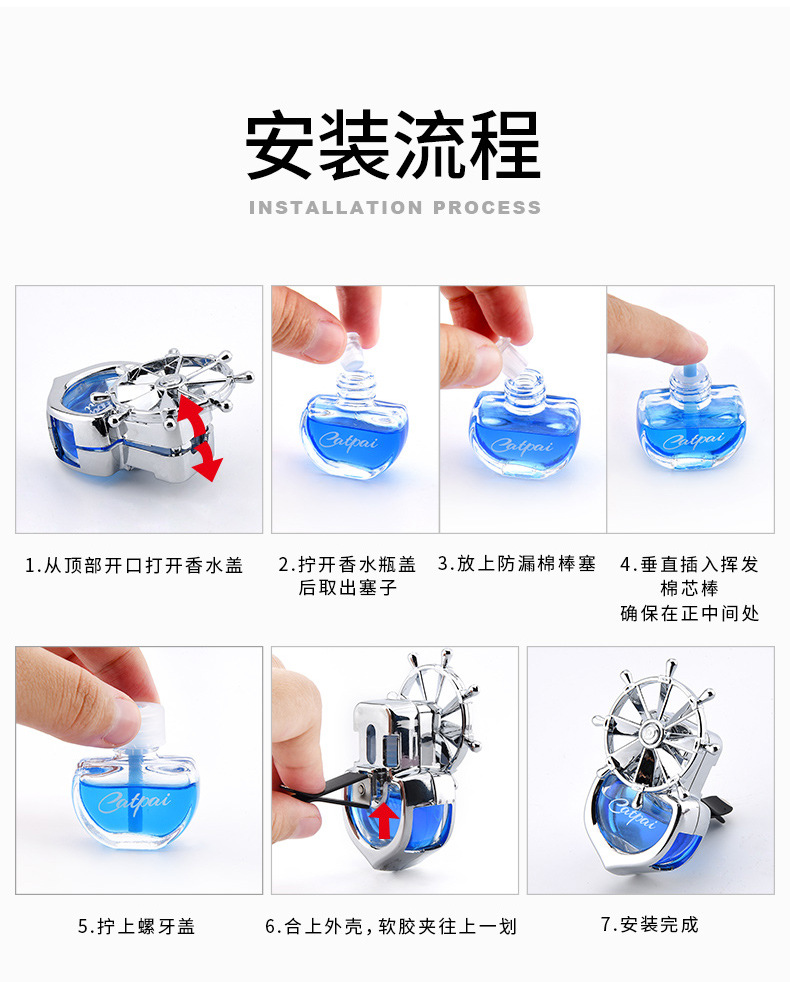 安装流程

INSTALLATION PROCESS

Catpai

Catpai

Catpai

1.从顶部开口打开香水盖

2.拧开香水瓶盖后取出塞子

3.放上防漏棉棒塞

4.垂直插入挥发棉芯棒
确保在正中间处

Catpai

Catpai

5.拧上螺牙盖

6.合上外壳，软胶夹往上一划

7.安装完成