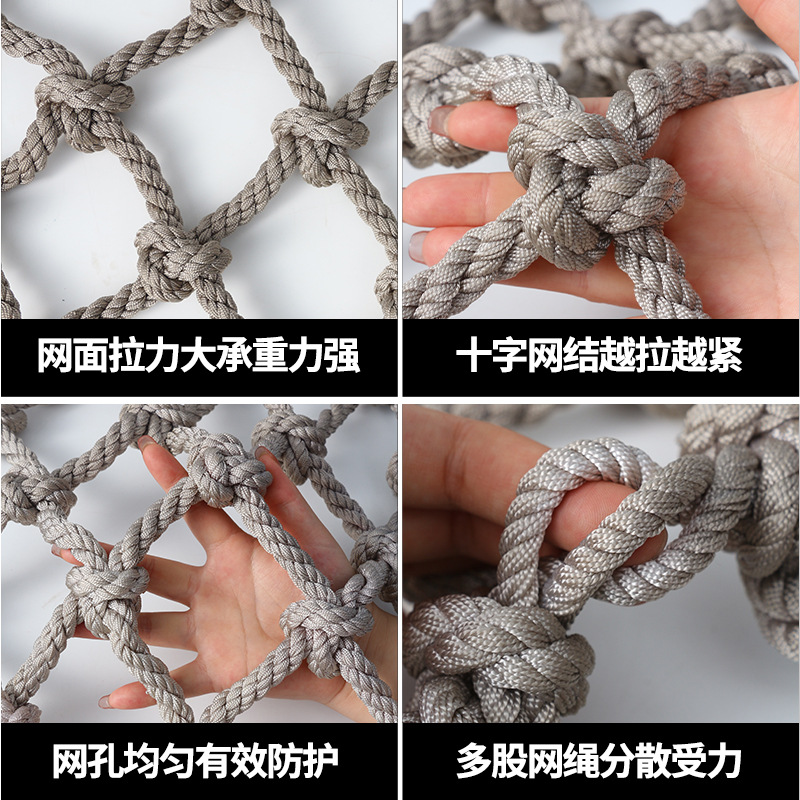 网面拉力大承重力强

十字网结越拉越紧

网孔均匀有效防护

多股网绳分散受力