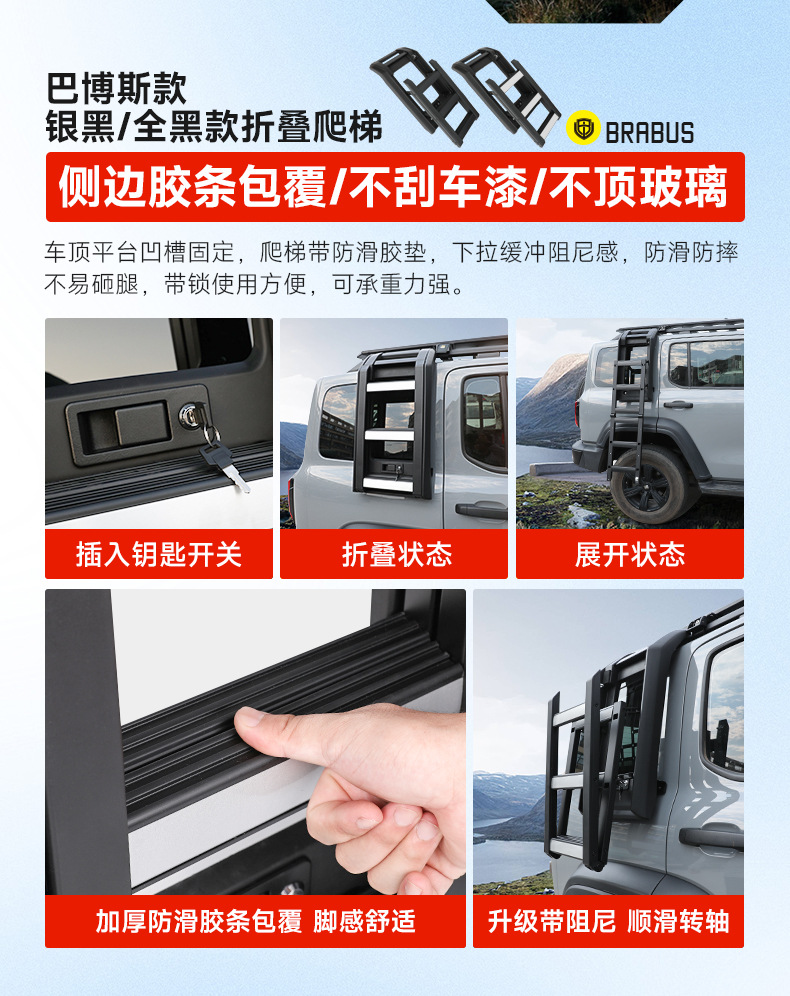 巴博斯款
银黑/全黑款折叠爬梯

BRABUS

侧边胶条包覆/不刮车漆/不顶玻璃

车顶平台凹槽固定，爬梯带防滑胶垫，下拉缓冲阻尼感，防滑防摔不易砸腿，带锁使用方便，可承重力强。

插入钥匙开关

折叠状态

展开状态

加厚防滑胶条包覆 脚感舒适

升级带阻尼 顺滑转轴