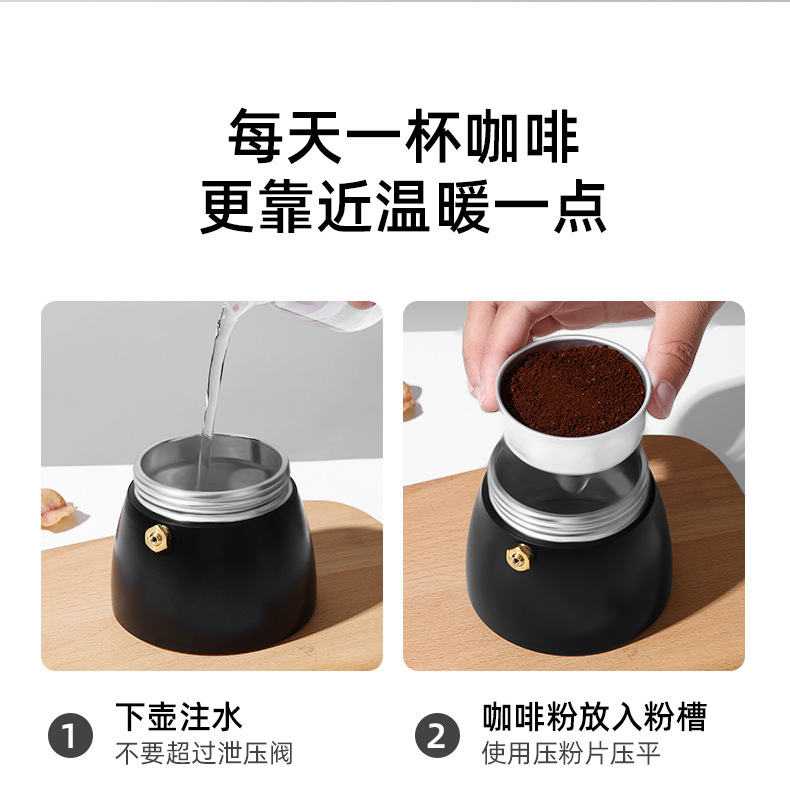 每天一杯咖啡
更靠近温暖一点

1 下壶注水
不要超过泄压阀

2 咖啡粉放入粉槽
使用压粉片压平