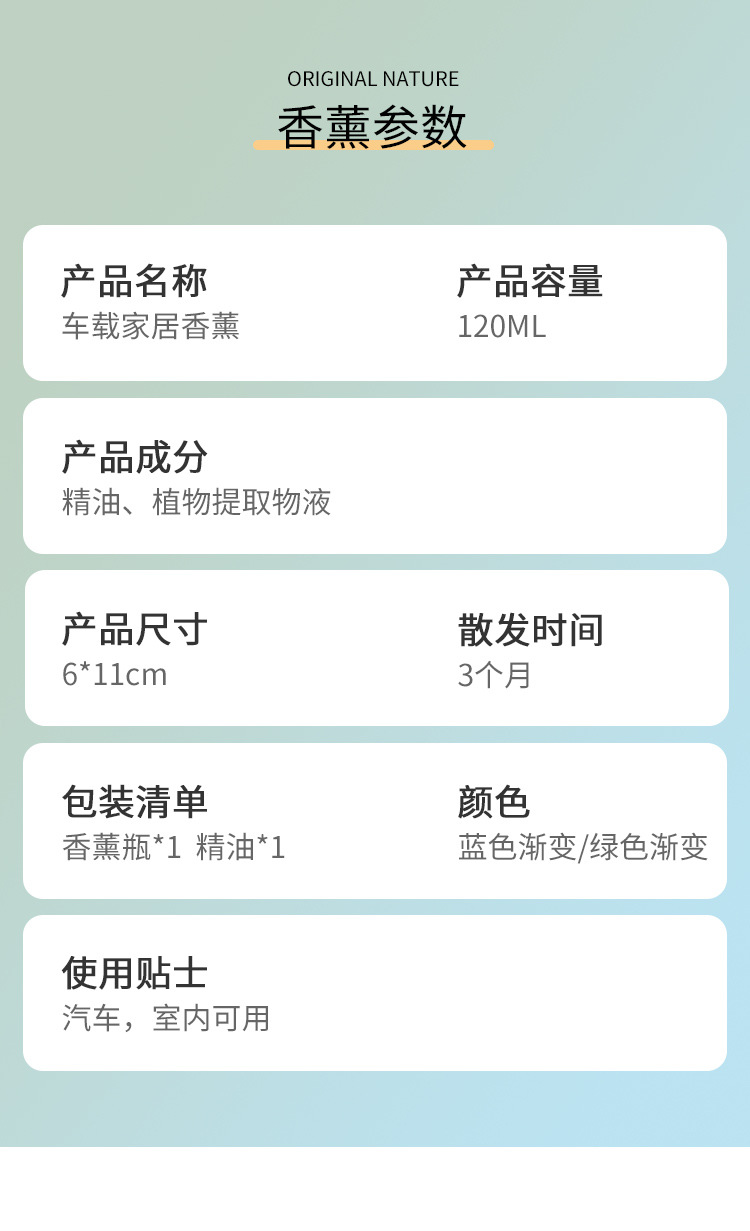 ORIGINAL NATURE
香薰参数

产品名称
车载家居香薰

产品容量
120ML

产品成分
精油、植物提取物液

产品尺寸
6*11cm

散发时间
3个月

包装清单
香薰瓶*1 精油*1

颜色
蓝色渐变/绿色渐变

使用贴士
汽车，室内可用