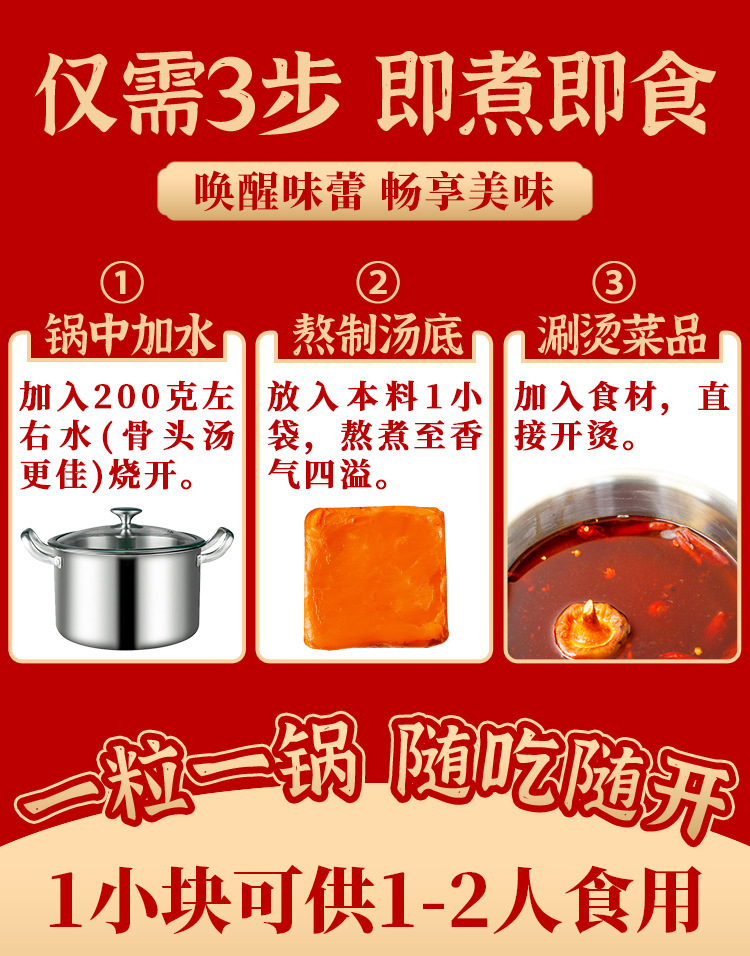 仅需3步 即煮即食

唤醒味蕾 畅享美味

①
锅中加水

加入200克左右水(骨头汤更佳)烧开。

②
熬制汤底

放入本料1小袋，熬煮至香气四溢。

③
涮烫菜品

加入食材，直接开烫。

一粒一锅 随吃随开

1小块可供1-2人食用