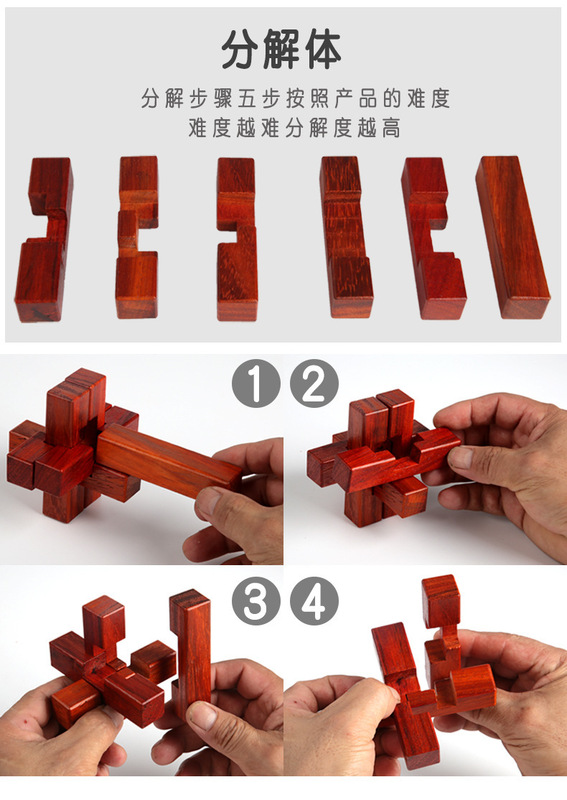 分解体

分解步骤五步按照产品的难度
难度越难分解度越高

1 2

3 4