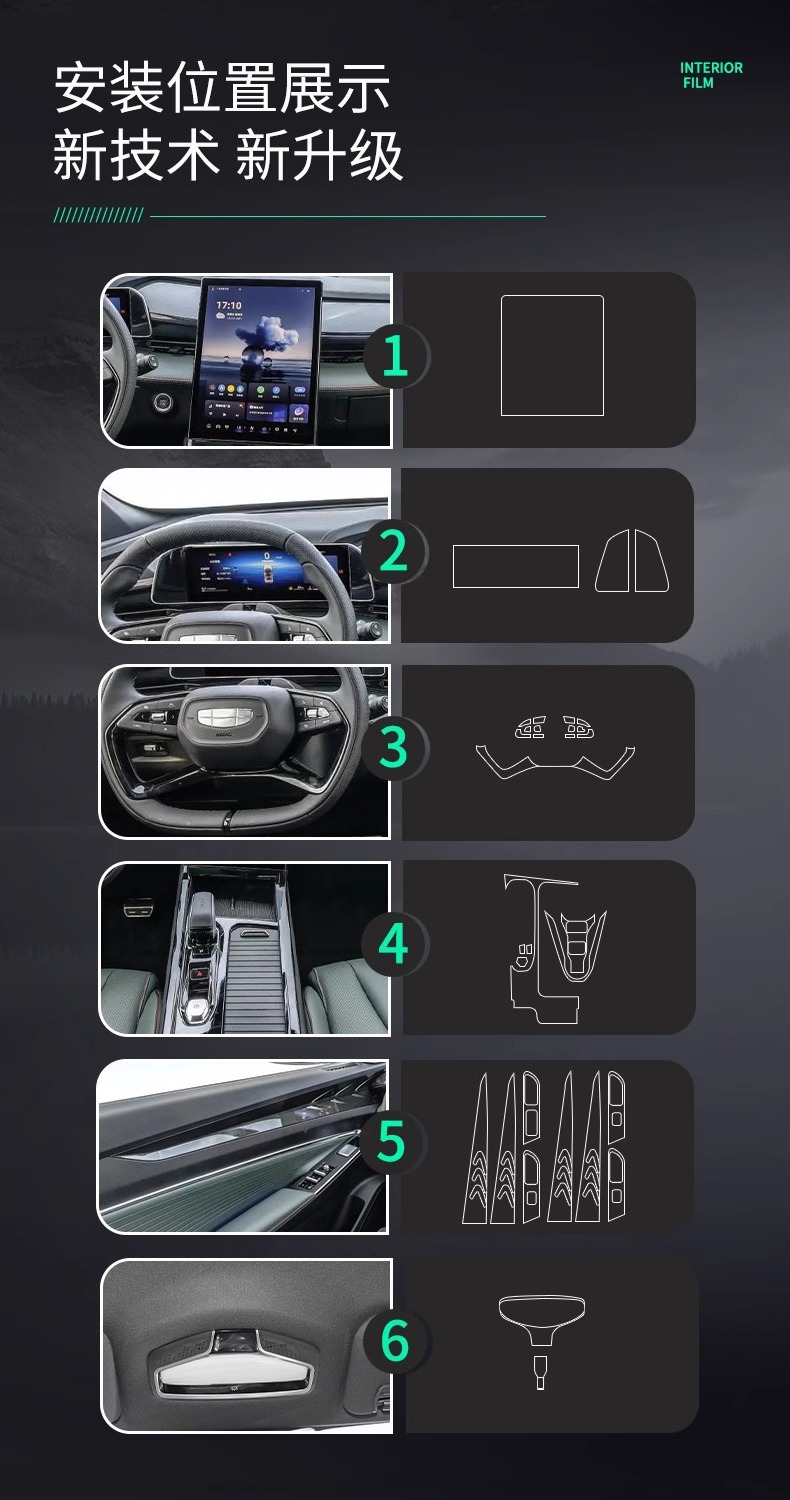 安装位置展示
新技术 新升级

INTERIOR FILM

//////////////

17:10

1

2

3

4

5

6