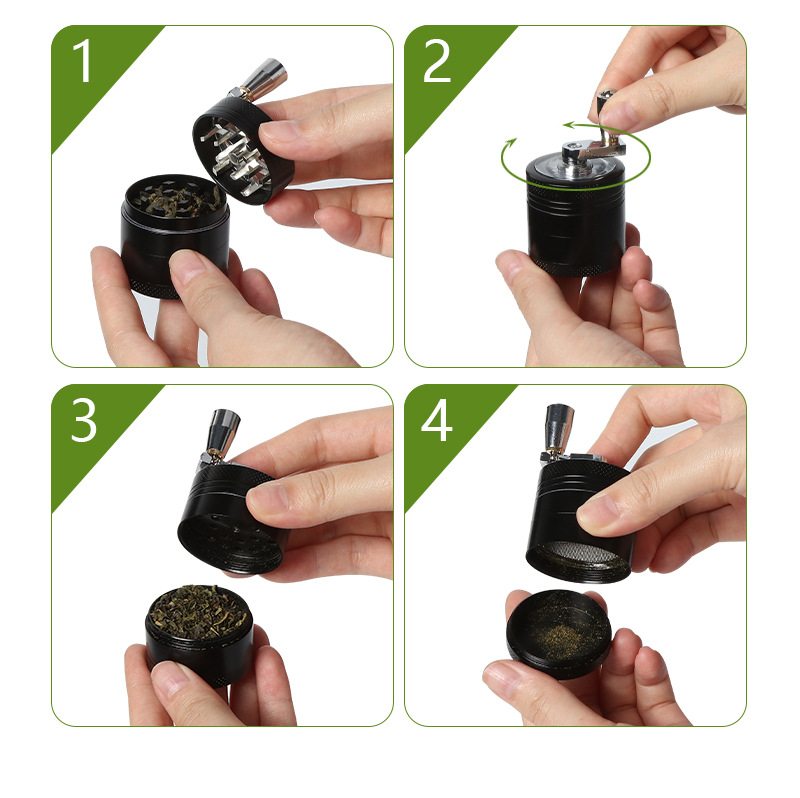 1

2

3

4