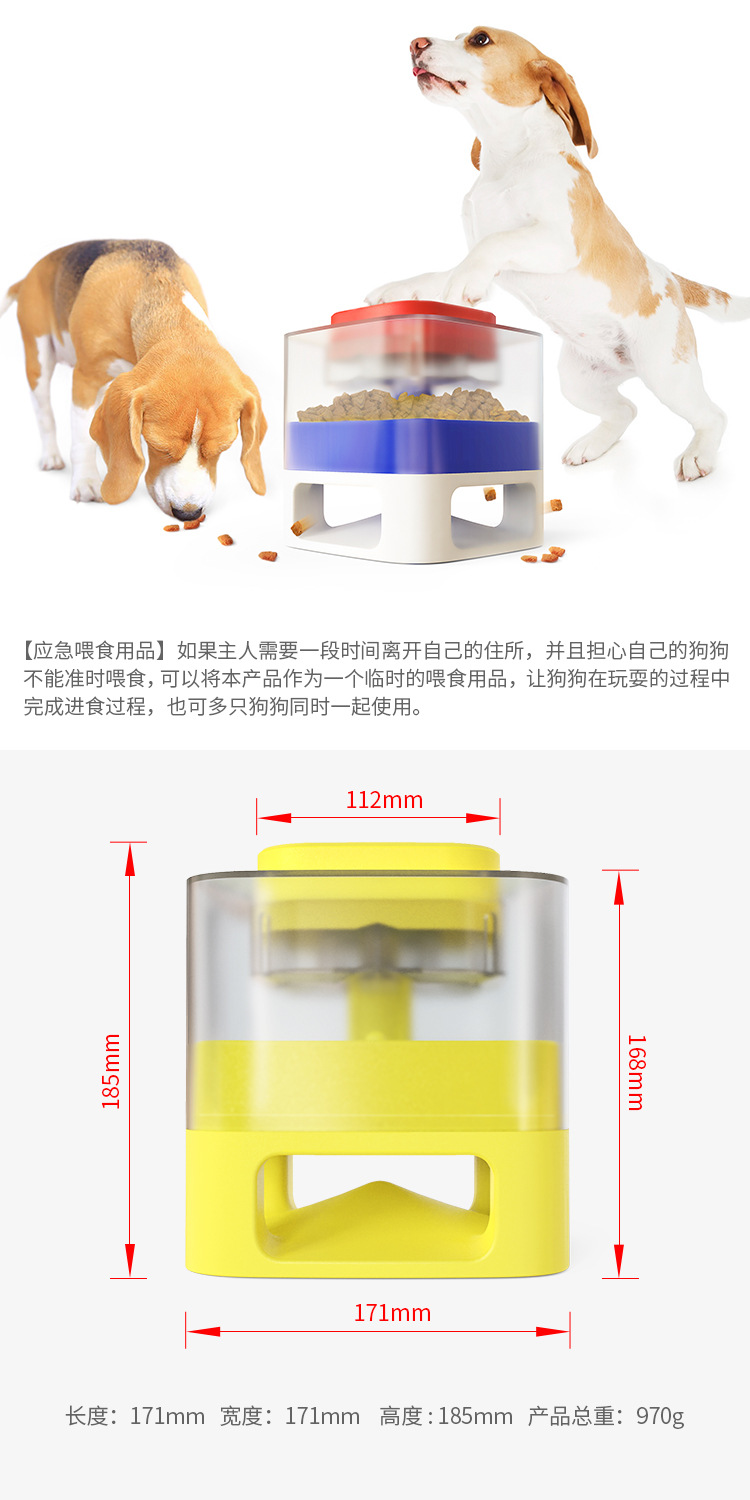 【应急喂食用品】如果主人需要一段时间离开自己的住所，并且担心自己的狗狗不能准时喂食，可以将本产品作为一个临时的喂食用品，让狗狗在玩耍的过程中完成进食过程，也可多只狗狗同时一起使用。

112mm

185mm

168mm

171mm

长度：171mm 宽度：171mm 高度：185mm 产品总重：970g