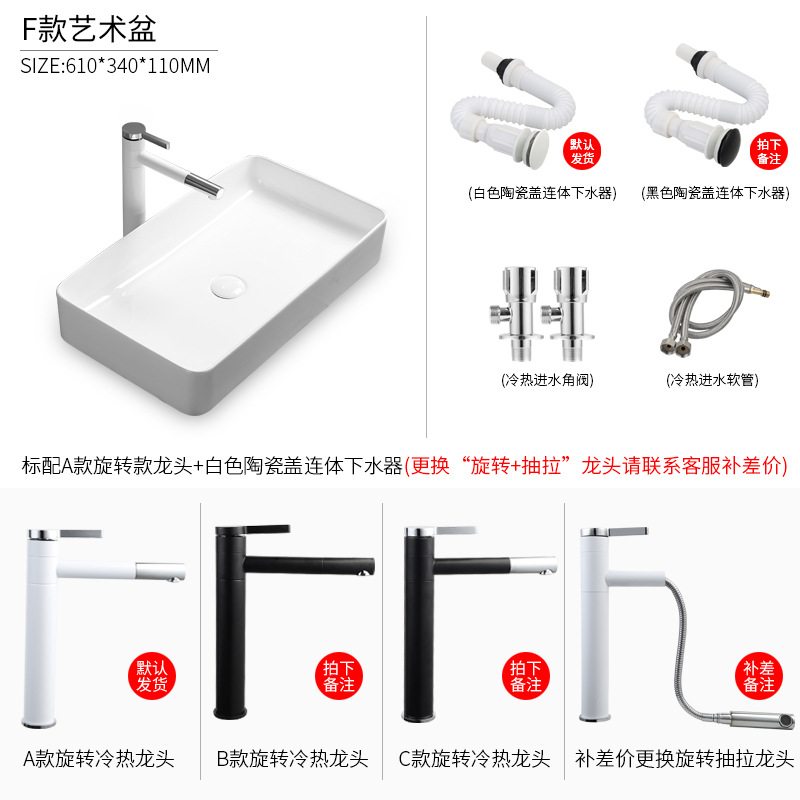 F款艺术盆
SIZE:610*340*110MM

默认发货
(白色陶瓷盖连体下水器)

拍下备注
(黑色陶瓷盖连体下水器)

(冷热进水角阀)

(冷热进水软管)

标配A款旋转款龙头+白色陶瓷盖连体下水器(更换“旋转+抽拉”龙头请联系客服补差价)

默认发货
A款旋转冷热龙头

拍下备注
B款旋转冷热龙头

拍下备注
C款旋转冷热龙头

补差备注
补差价更换旋转抽拉龙头