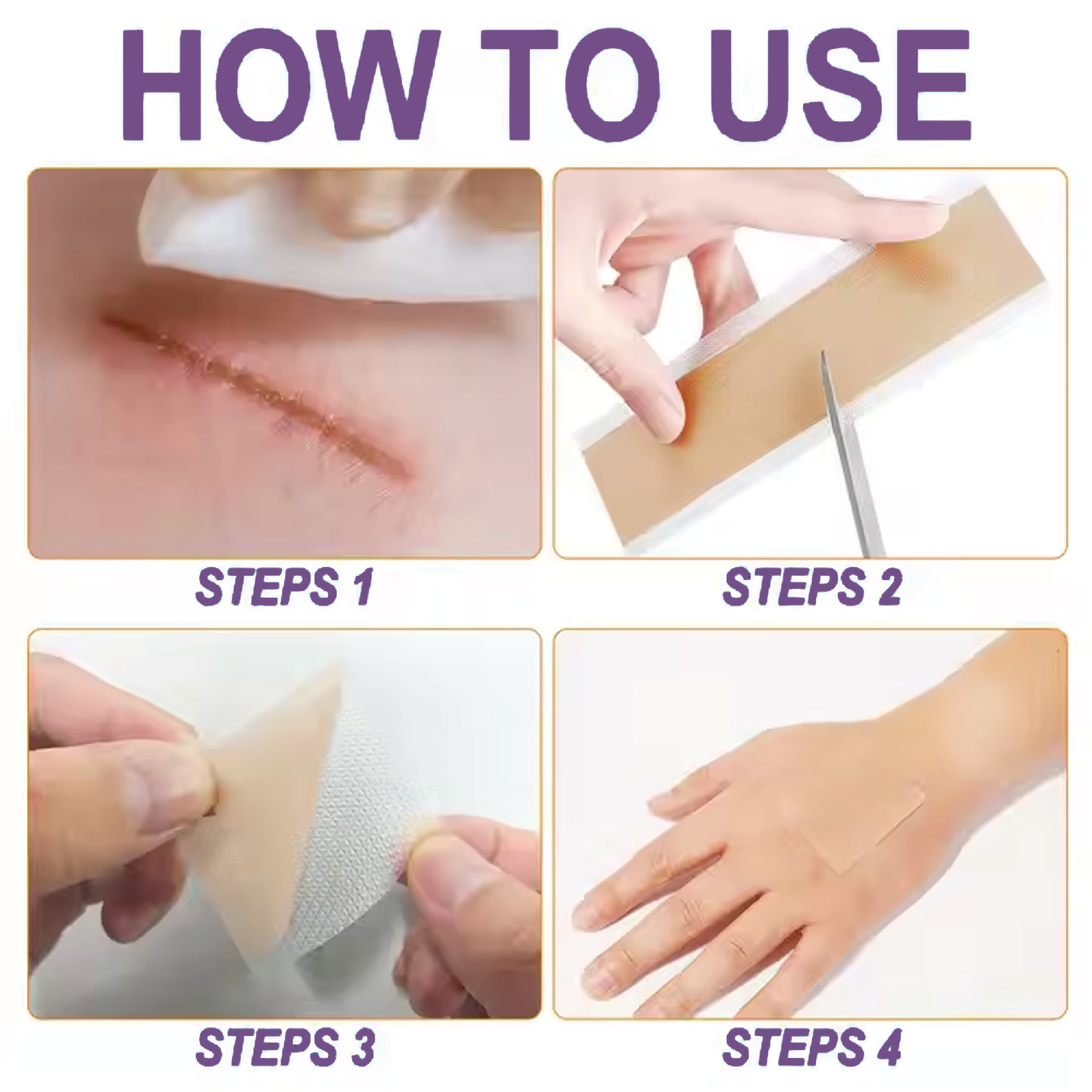 HOW TO USE

STEPS 1

STEPS 2

STEPS 3

STEPS 4