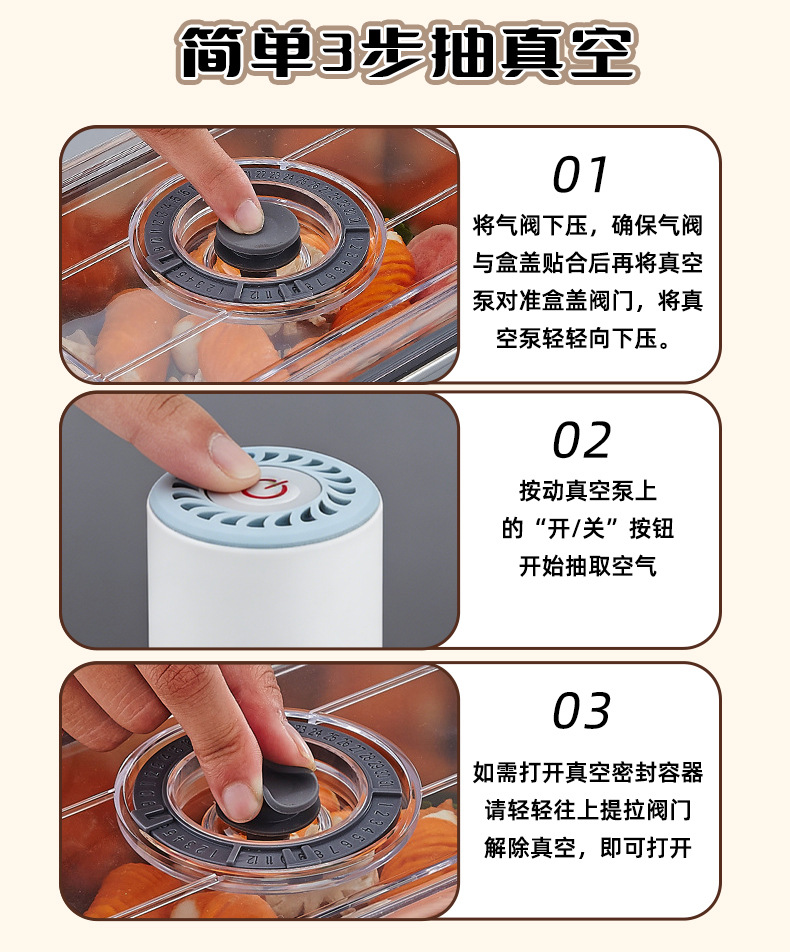 简单3步抽真空

01
将气阀下压，确保气阀与盒盖贴合后再将真空泵对准盒盖阀门，将真空泵轻轻向下压。

02
按动真空泵上的“开/关”按钮开始抽取空气

03
如需打开真空密封容器请轻轻往上提拉阀门解除真空，即可打开