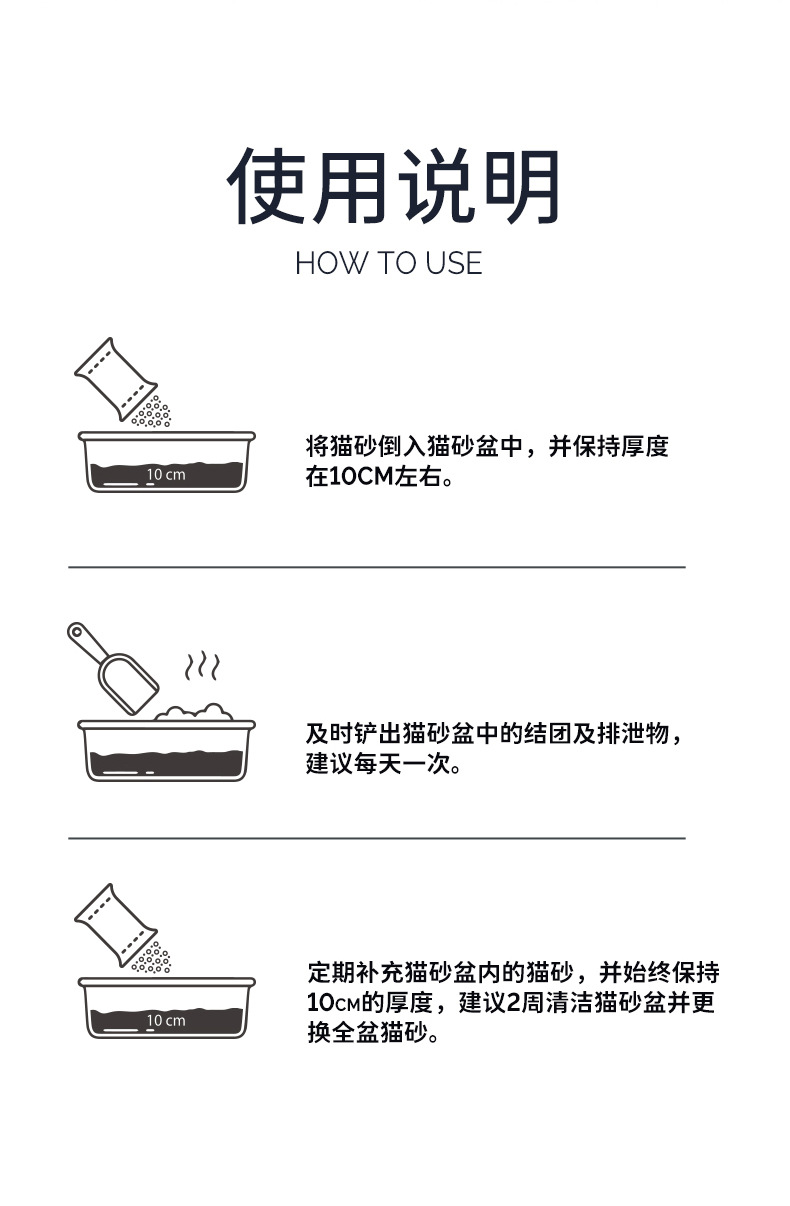 使用说明
HOW TO USE

10 cm

将猫砂倒入猫砂盆中，并保持厚度在10CM左右。

及时铲出猫砂盆中的结团及排泄物，建议每天一次。

10 cm

定期补充猫砂盆内的猫砂，并始终保持10CM的厚度，建议2周清洁猫砂盆并更换全盆猫砂。