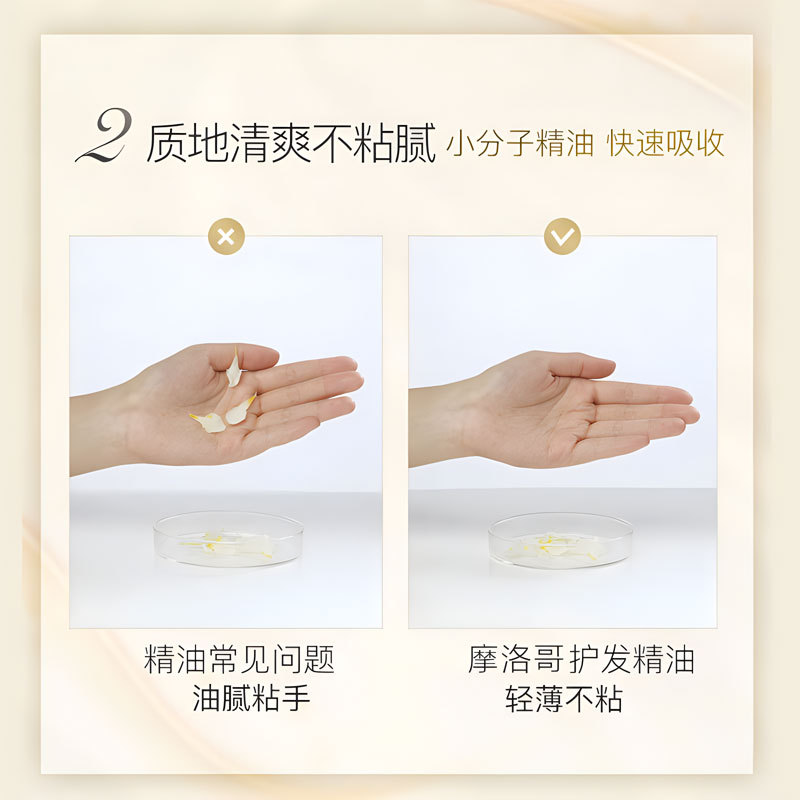 2 质地清爽不粘腻 小分子精油 快速吸收

精油常见问题
油腻粘手

摩洛哥 护发精油
轻薄不粘