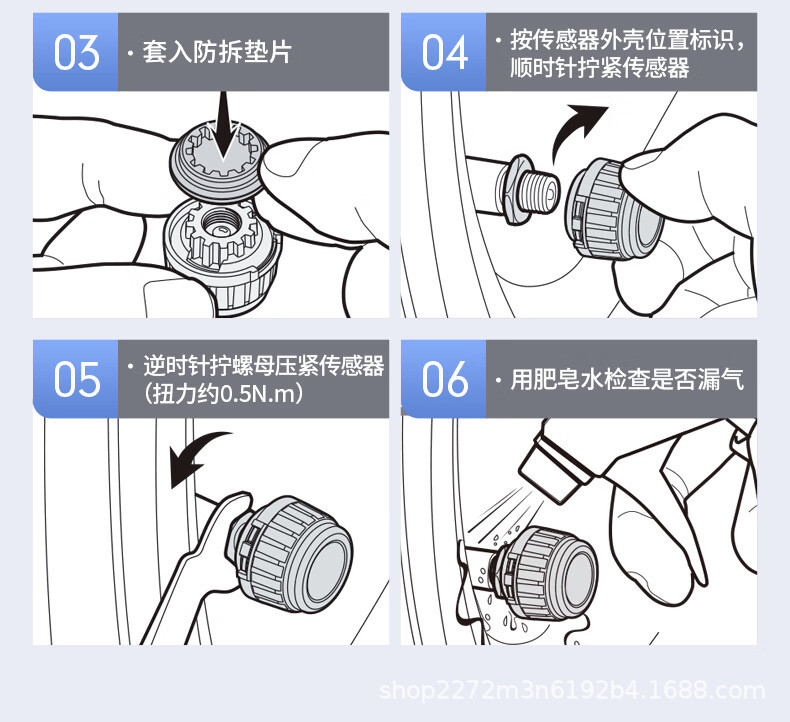 03 · 套入防拆垫片

04 · 按传感器外壳位置标识，顺时针拧紧传感器

05 · 逆时针拧螺母压紧传感器（扭力约0.5N.m）

06 · 用肥皂水检查是否漏气

shop2272m3n6192b4.1688.com