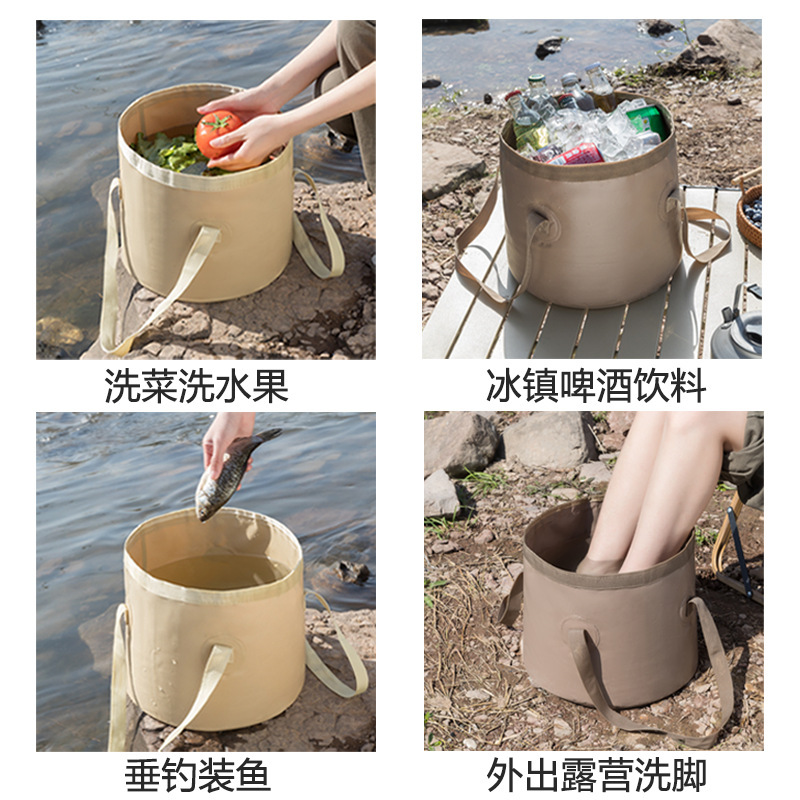 洗菜洗水果

冰镇啤酒饮料

垂钓装鱼

外出露营洗脚