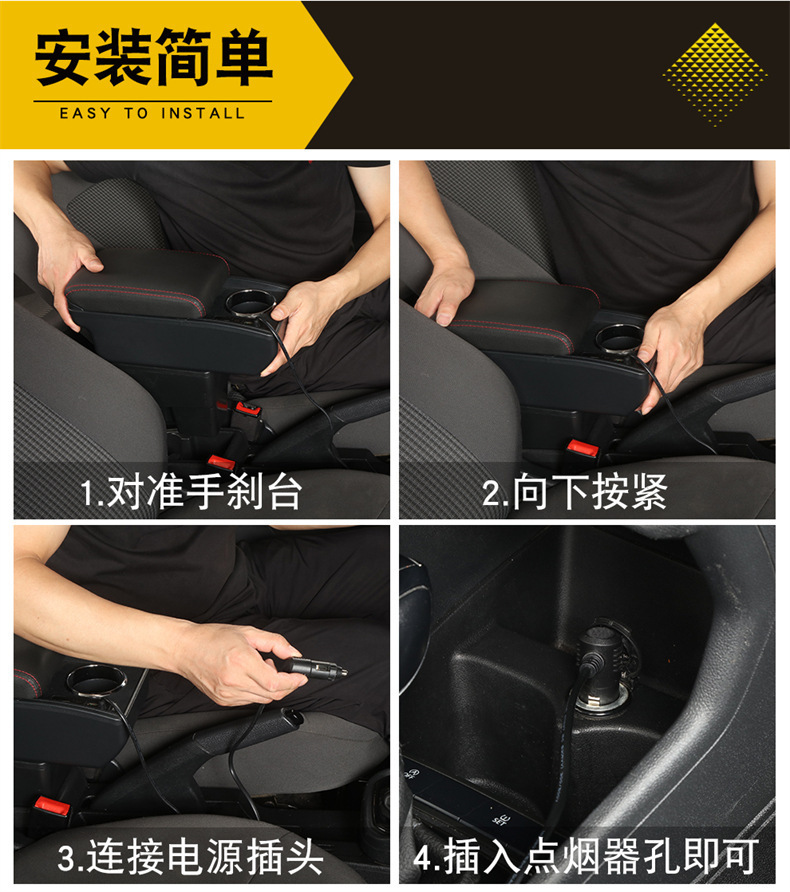 安装简单
EASY TO INSTALL

1.对准手刹台

2.向下按紧

3.连接电源插头

4.插入点烟器孔即可