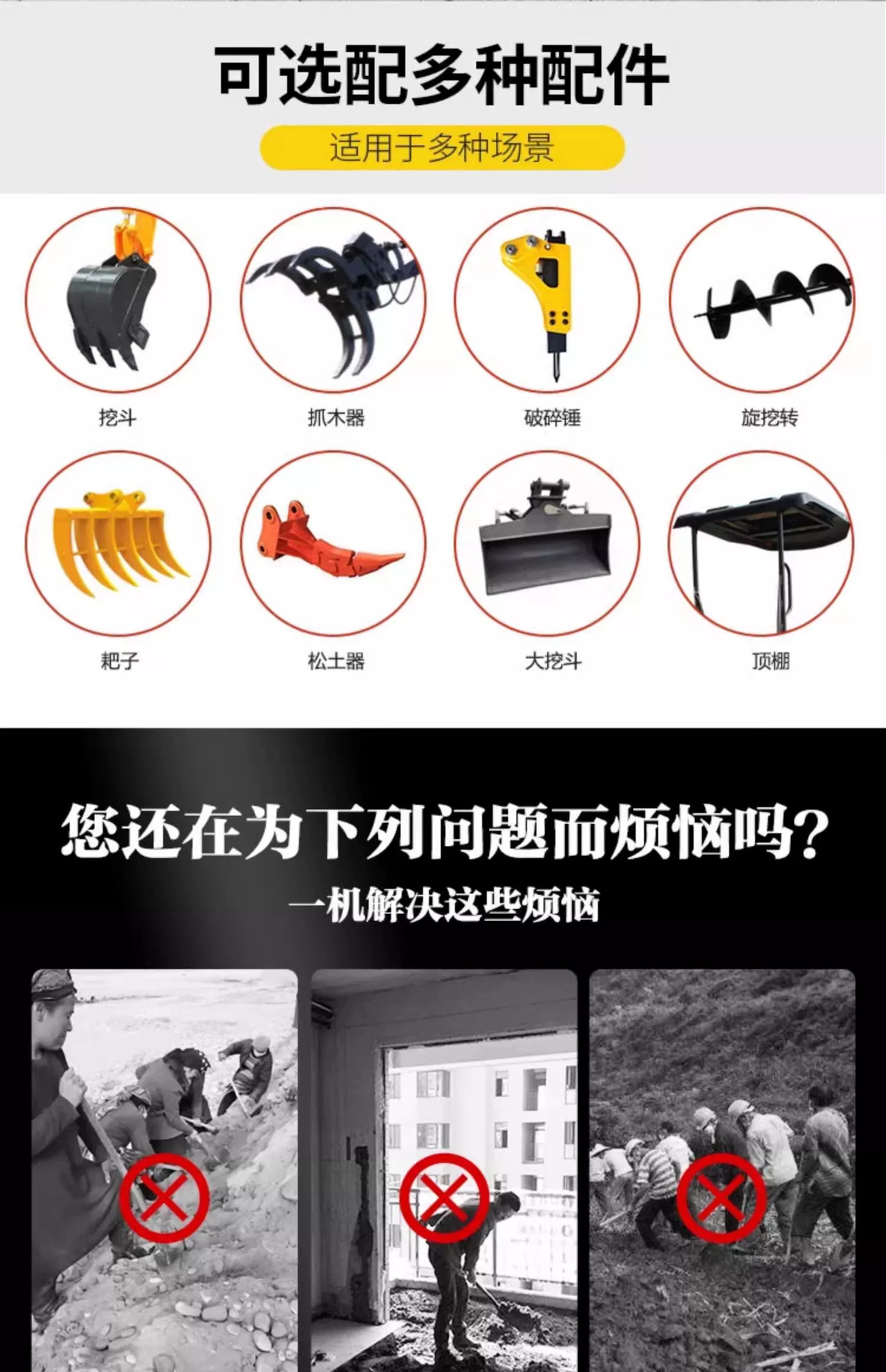 可选配多种配件

适用于多种场景

挖斗

抓木器

破碎锤

旋挖转

耙子

松土器

大挖斗

顶棚

您还在为下列问题而烦恼吗？

一机解决这些烦恼