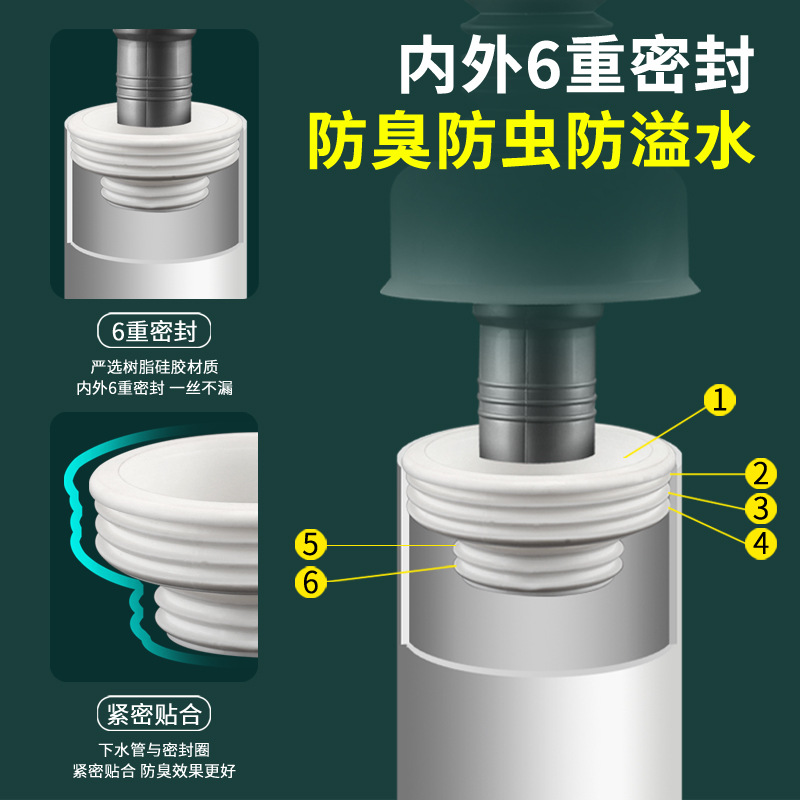 内外6重密封
防臭防虫防溢水

6重密封
严选树脂硅胶材质
内外6重密封 一丝不漏

紧密贴合
下水管与密封圈
紧密贴合 防臭效果更好

1
2
3
4
5
6