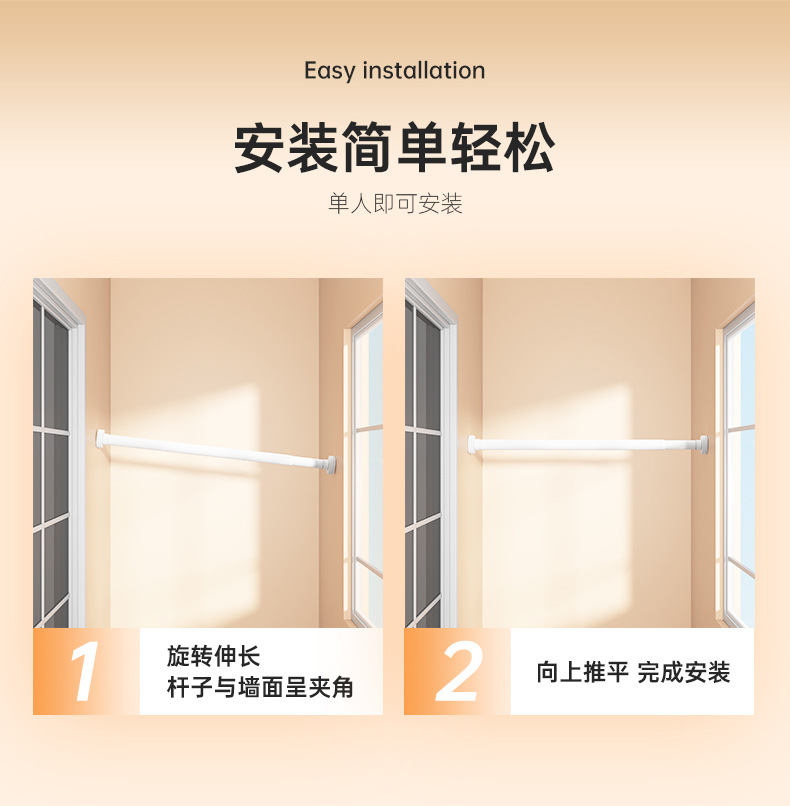 Easy installation

安装简单轻松

单人即可安装

1

旋转伸长
杆子与墙面呈夹角

2

向上推平 完成安装