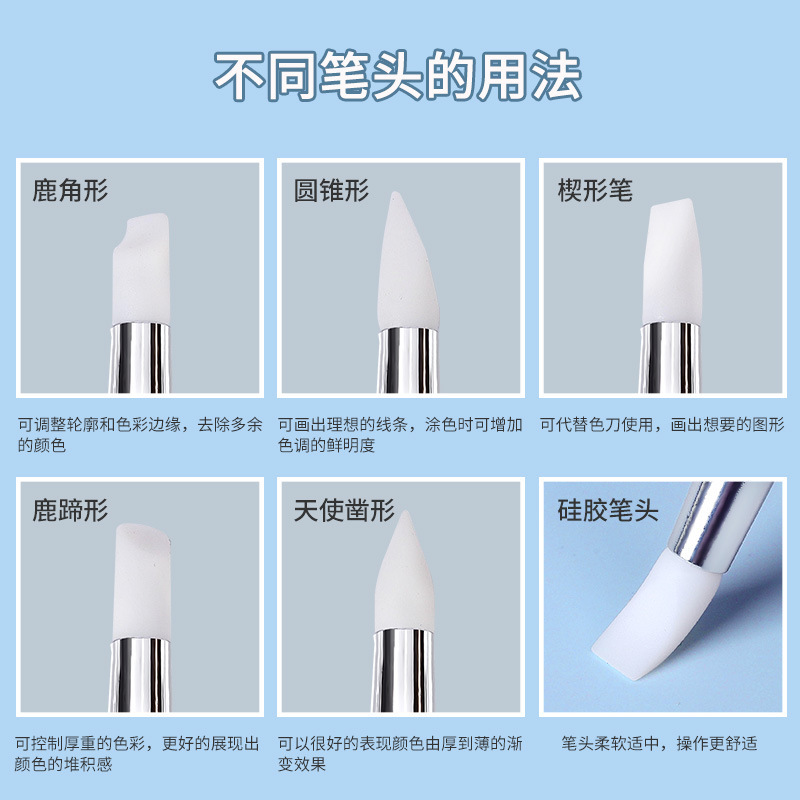 不同笔头的用法

鹿角形

可调整轮廓和色彩边缘，去除多余的颜色

圆锥形

可画出理想的线条，涂色时可增加色调的鲜明度

楔形笔

可代替色刀使用，画出想要的图形

鹿蹄形

可控制厚重的色彩，更好的展现出颜色的堆积感

天使凿形

可以很好的表现颜色由厚到薄的渐变效果

硅胶笔头

笔头柔软适中，操作更舒适