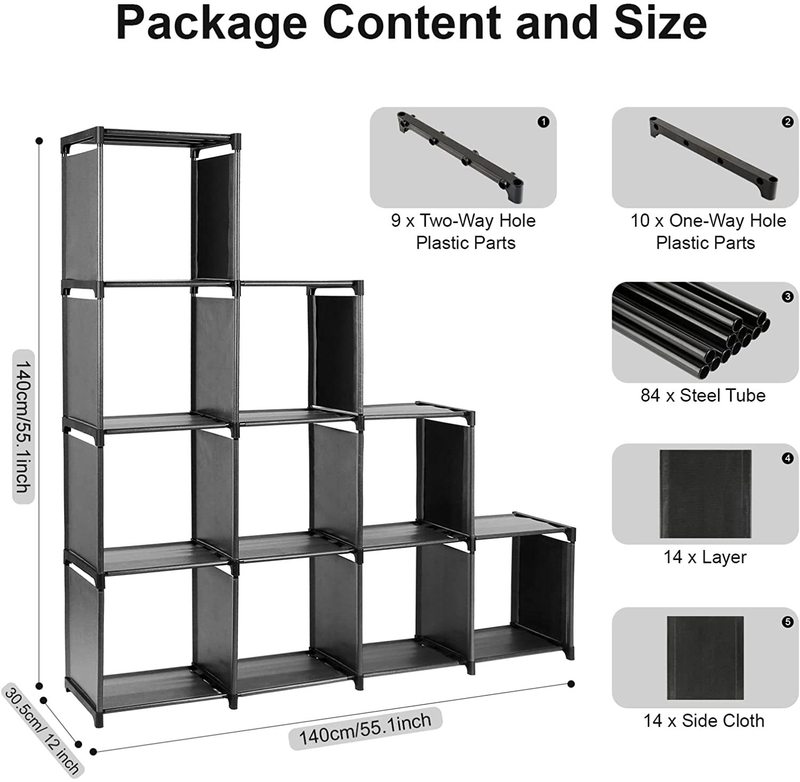 Package Content and Size

140cm/55.1inch

30.5cm/ 12 inch

140cm/55.1inch

1
9 x Two-Way Hole Plastic Parts

2
10 x One-Way Hole Plastic Parts

3
84 x Steel Tube

4
14 x Layer

5
14 x Side Cloth