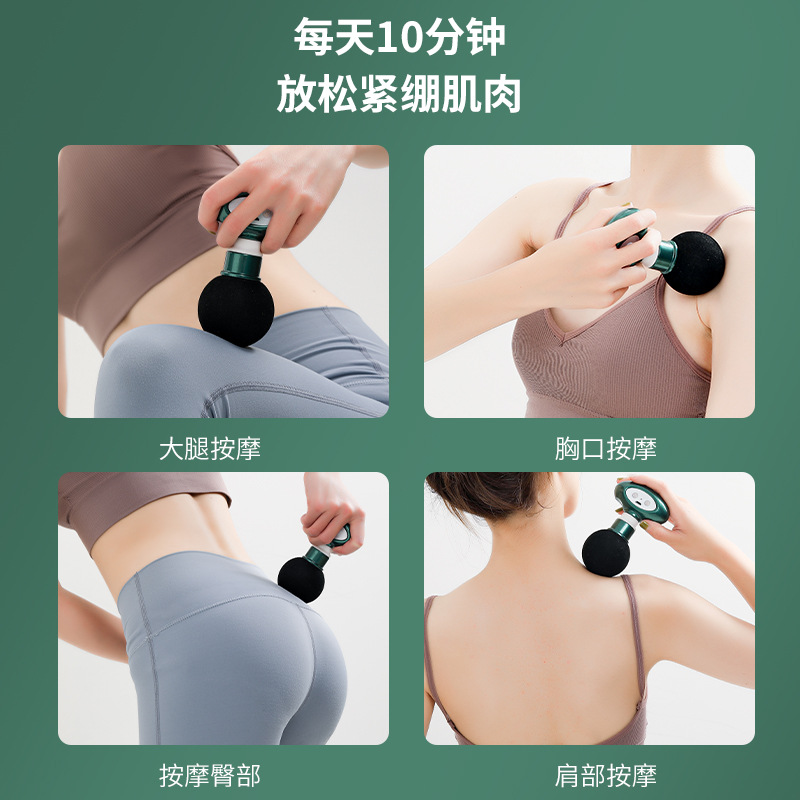 每天10分钟
放松紧绷肌肉

大腿按摩

胸口按摩

按摩臀部

肩部按摩