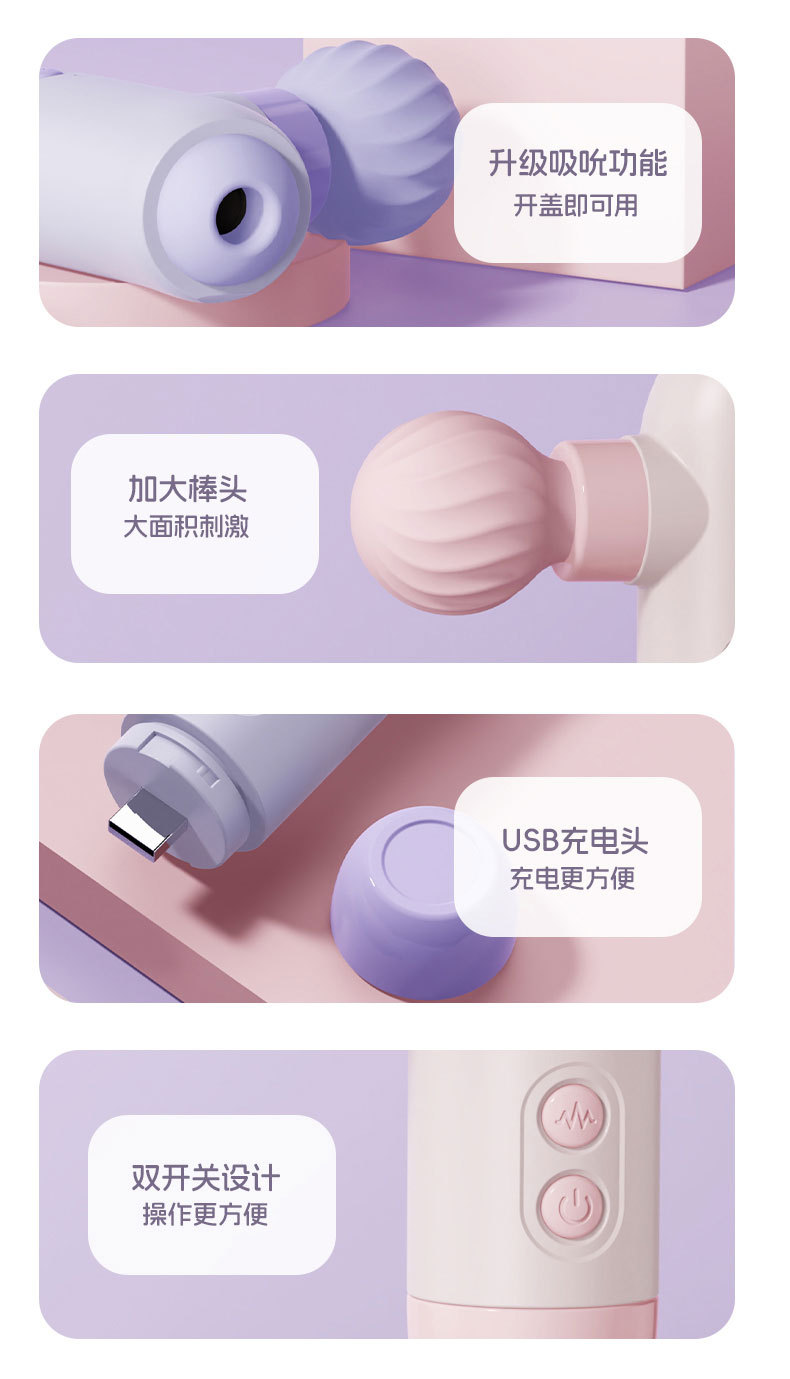 升级吸吮功能
开盖即可用

加大棒头
大面积刺激

USB充电头
充电更方便

双开关设计
操作更方便