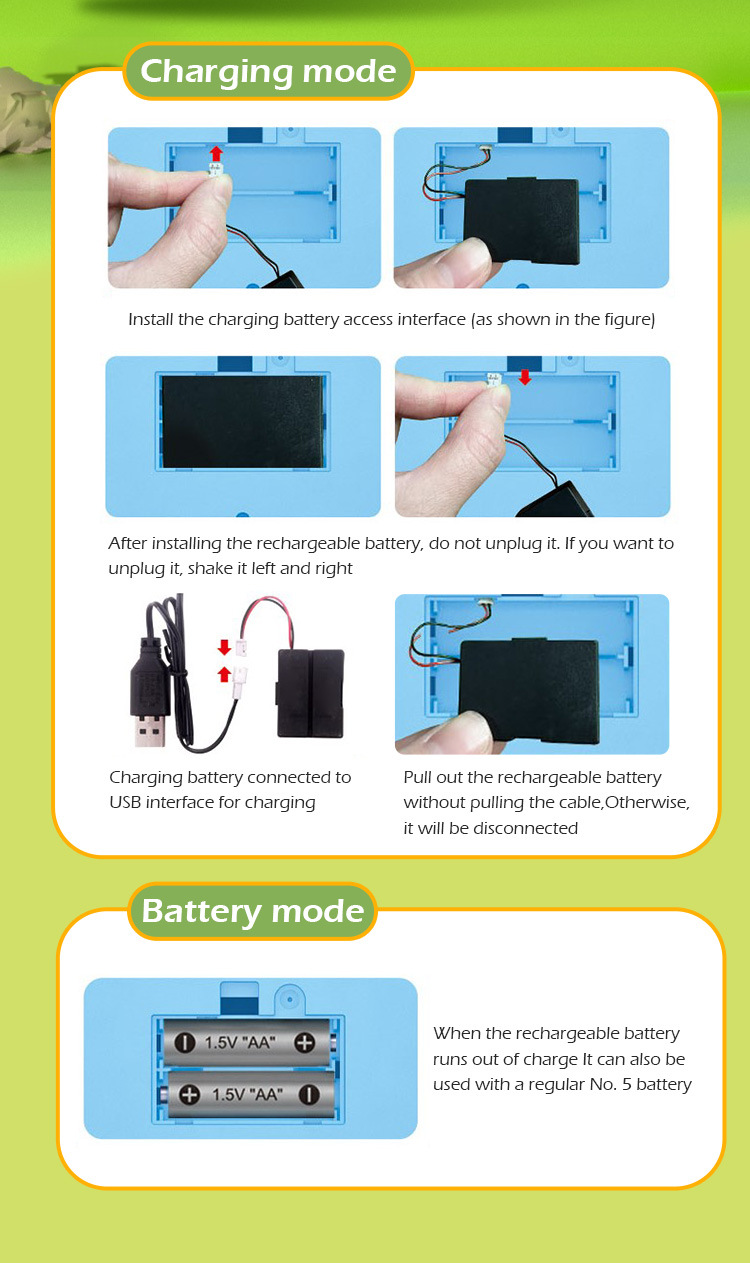 Charging mode

Install the charging battery access interface (as shown in the figure)

After installing the rechargeable battery, do not unplug it. If you want to unplug it, shake it left and right

Charging battery connected to USB interface for charging

Pull out the rechargeable battery without pulling the cable,Otherwise, it will be disconnected

Battery mode

1.5V "AA"

1.5V "AA"

When the rechargeable battery runs out of charge It can also be used with a regular No. 5 battery