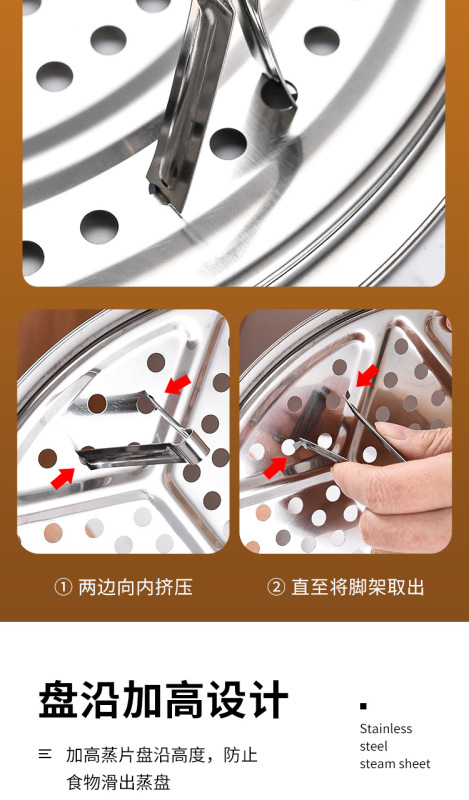 ① 两边向内挤压

② 直至将脚架取出

盘沿加高设计

Stainless steel steam sheet

加高蒸片盘沿高度，防止食物滑出蒸盘