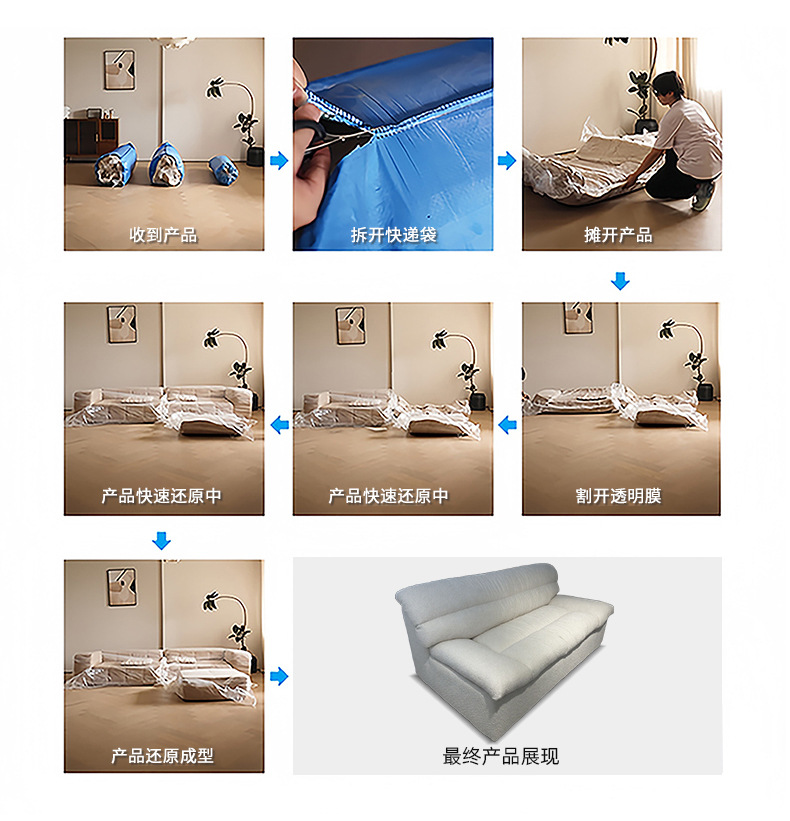 收到产品

拆开快递袋

摊开产品

割开透明膜

产品快速还原中

产品快速还原中

产品还原成型

最终产品展现