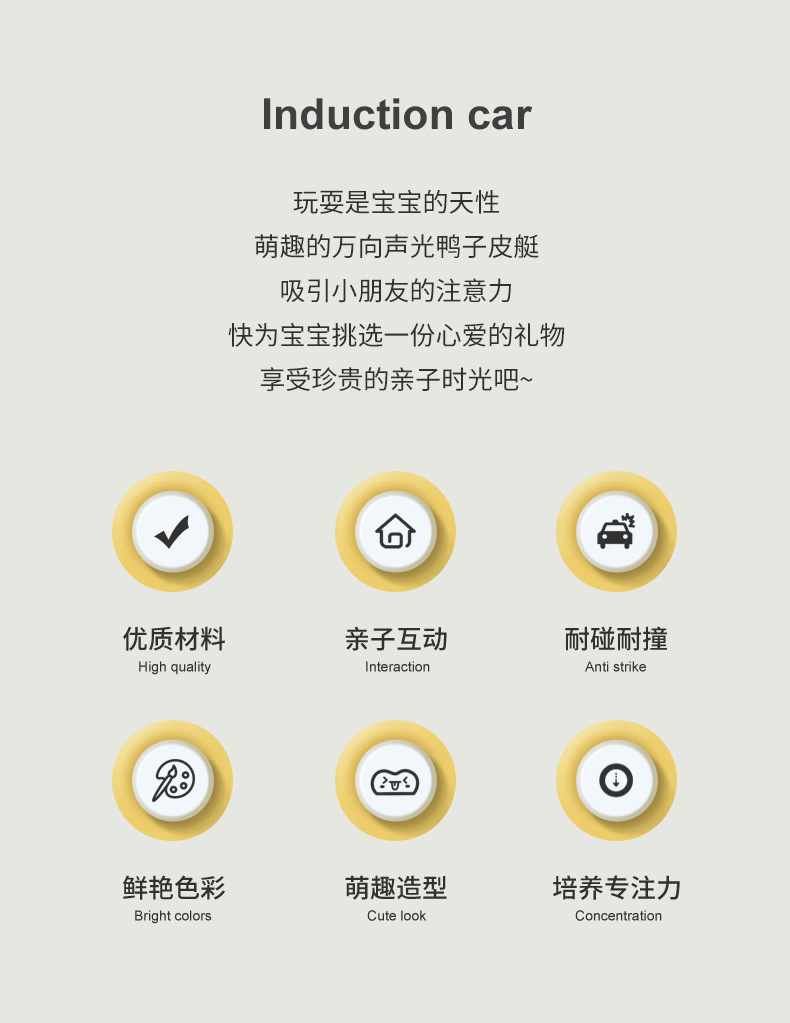 Induction car

玩耍是宝宝的天性
萌趣的万向声光鸭子皮艇
吸引小朋友的注意力
快为宝宝挑选一份心爱的礼物
享受珍贵的亲子时光吧~

优质材料
High quality

亲子互动
Interaction

耐碰耐撞
Anti strike

鲜艳色彩
Bright colors

萌趣造型
Cute look

培养专注力
Concentration