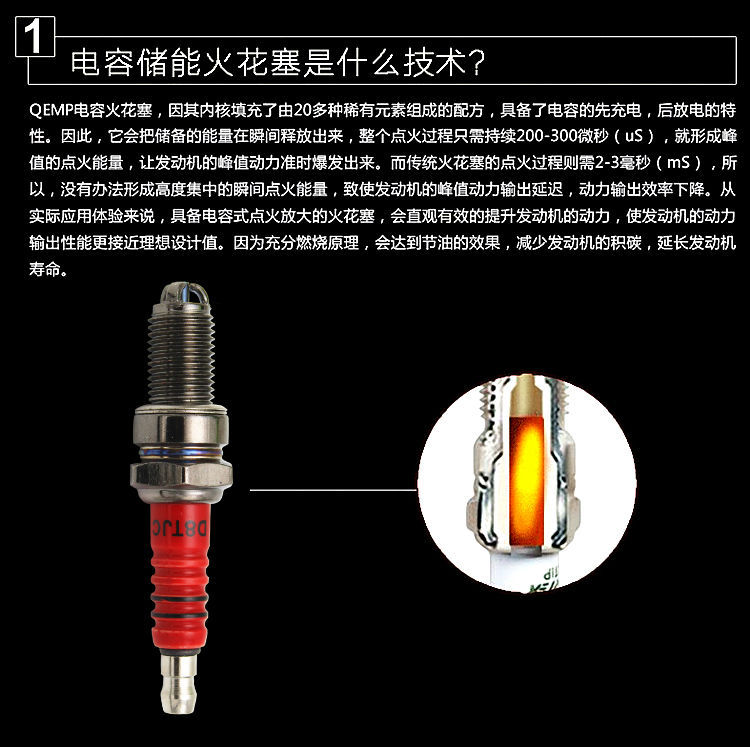 1

电容储能火花塞是什么技术?

QEMP电容火花塞，因其内核填充了由20多种稀有元素组成的配方，具备了电容的先充电，后放电的特性。因此，它会把储备的能量在瞬间释放出来，整个点火过程只需持续200-300微秒（uS），就形成峰值的点火能量，让发动机的峰值动力准时爆发出来。而传统火花塞的点火过程则需2-3毫秒（mS），所以，没有办法形成高度集中的瞬间点火能量，致使发动机的峰值动力输出延迟，动力输出效率下降。从实际应用体验来说，具备电容式点火放大的火花塞，会直观有效的提升发动机的动力，使发动机的动力输出性能更接近理想设计值。因为充分燃烧原理，会达到节油的效果，减少发动机的积碳，延长发动机寿命。

D8TJC