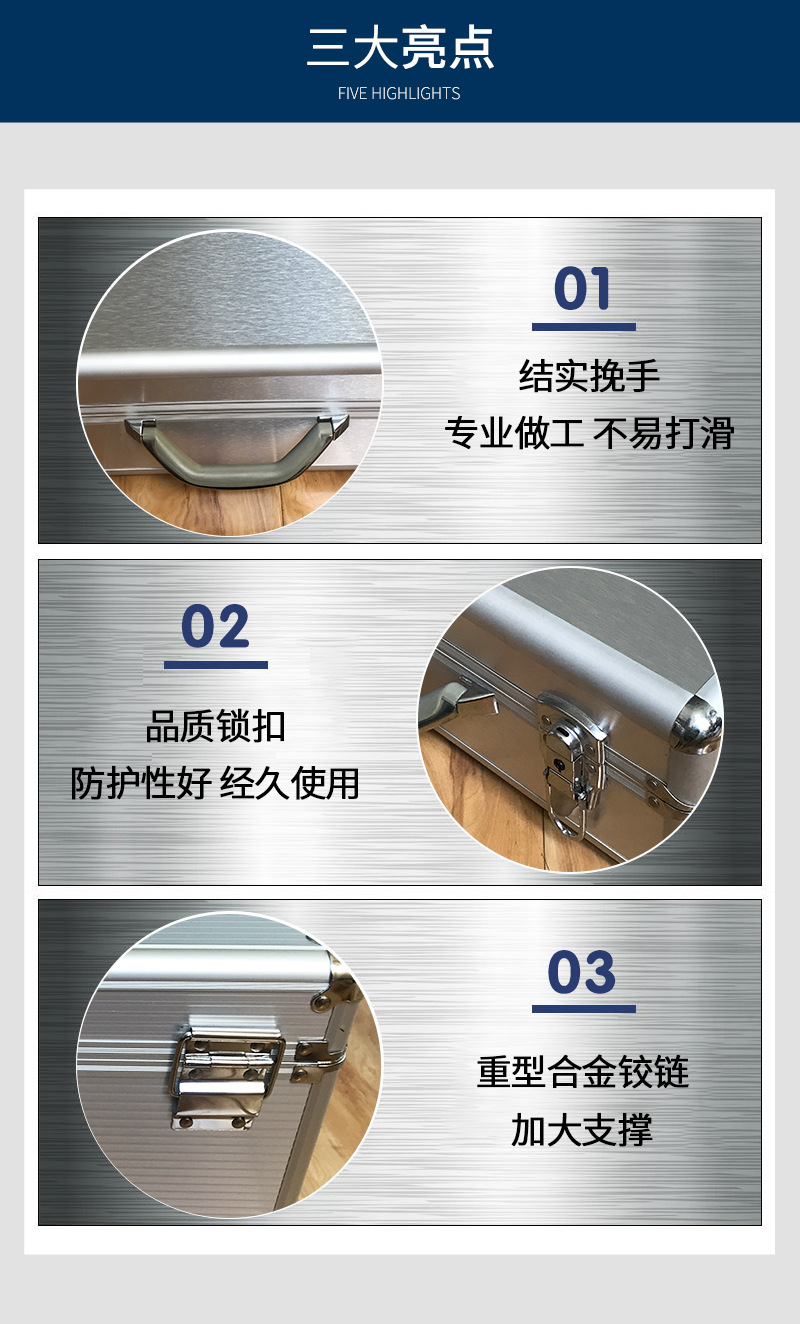 三大亮点
FIVE HIGHLIGHTS

01
结实挽手
专业做工 不易打滑

02
品质锁扣
防护性好 经久使用

03
重型合金铰链
加大支撑