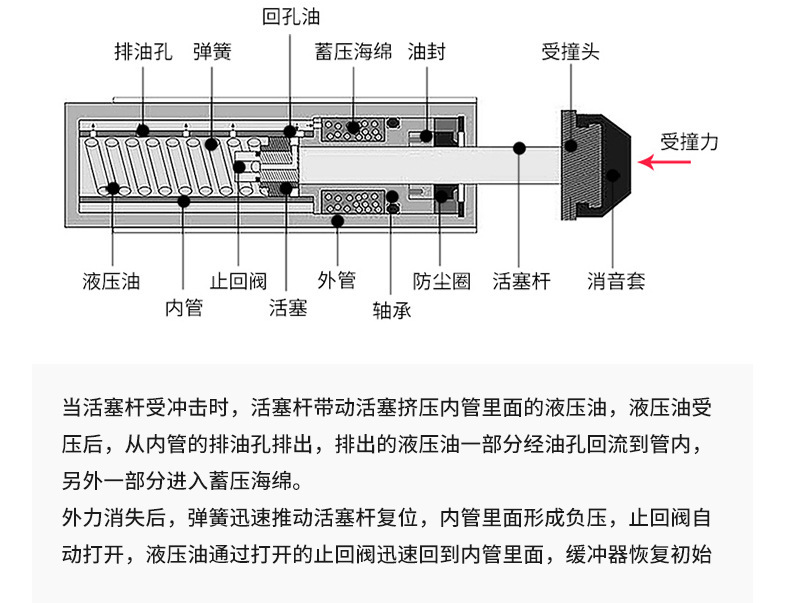 回孔油
排油孔
弹簧
蓄压海绵
油封
受撞头
受撞力
液压油
内管
止回阀
活塞
外管
轴承
防尘圈
活塞杆
消音套

当活塞杆受冲击时，活塞杆带动活塞挤压内管里面的液压油，液压油受压后，从内管的排油孔排出，排出的液压油一部分经油孔回流到管内，另外一部分进入蓄压海绵。
外力消失后，弹簧迅速推动活塞杆复位，内管里面形成负压，止回阀自动打开，液压油通过打开的止回阀迅速回到内管里面，缓冲器恢复初始