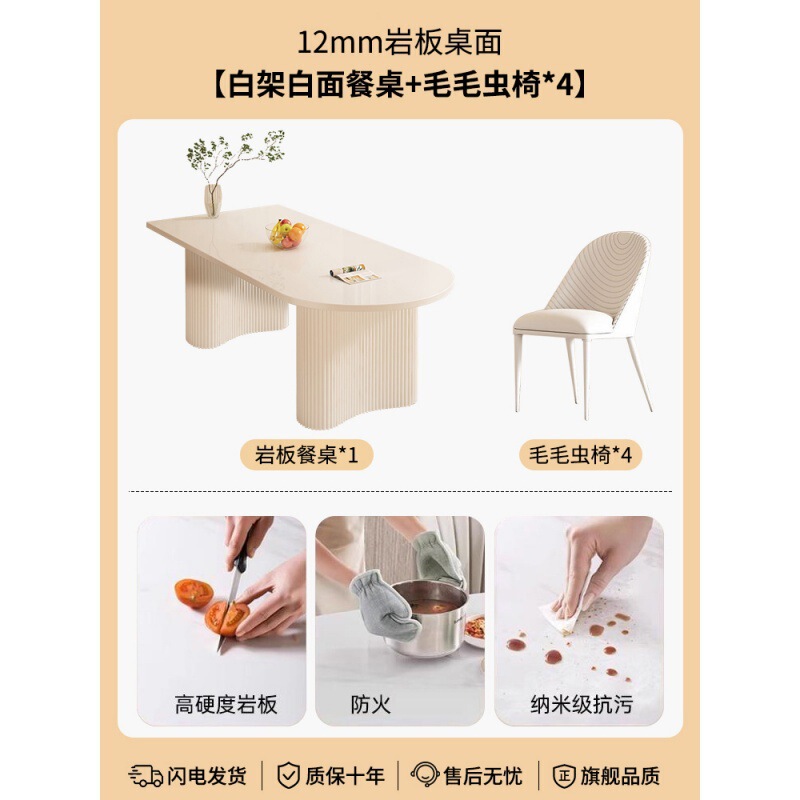 12mm岩板桌面
【白架白面餐桌+毛毛虫椅*4】

岩板餐桌*1

毛毛虫椅*4

高硬度岩板

防火

纳米级抗污

闪电发货 | 质保十年 | 售后无忧 | 正 旗舰品质